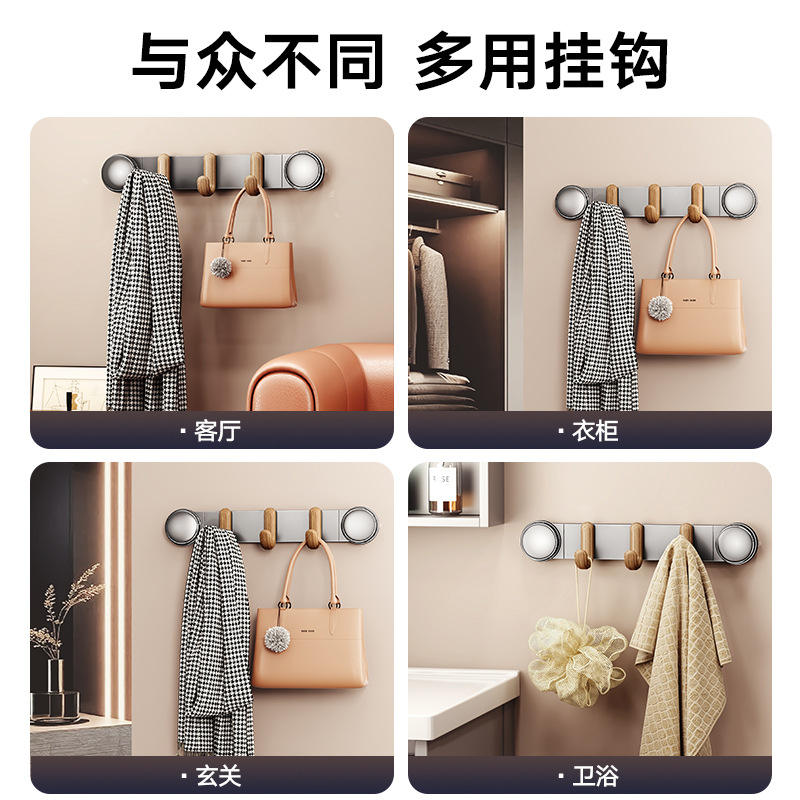 与众不同 多用挂钩

· 客厅

· 衣柜

· 玄关

· 卫浴