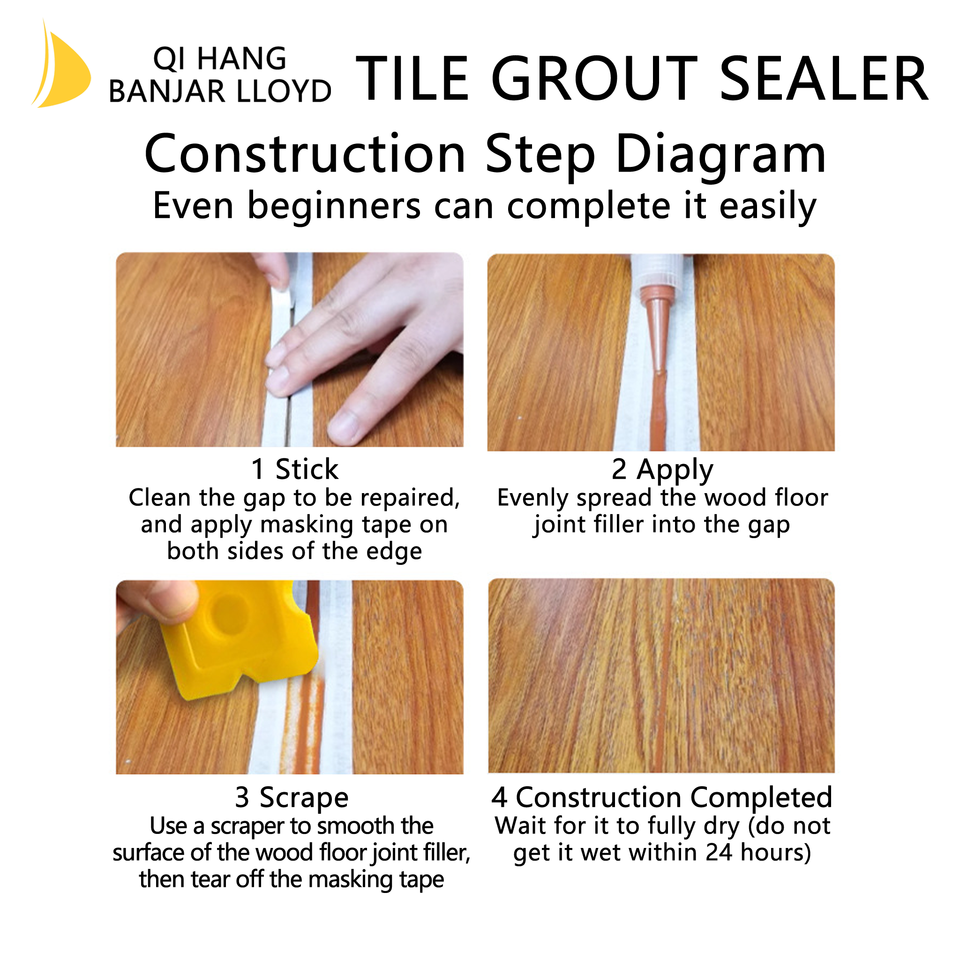 QI HANG
BANJAR LLOYD

TILE GROUT SEALER

Construction Step Diagram
Even beginners can complete it easily

1 Stick
Clean the gap to be repaired, and apply masking tape on both sides of the edge

2 Apply
Evenly spread the wood floor joint filler into the gap

3 Scrape
Use a scraper to smooth the surface of the wood floor joint filler, then tear off the masking tape

4 Construction Completed
Wait for it to fully dry (do not get it wet within 24 hours)