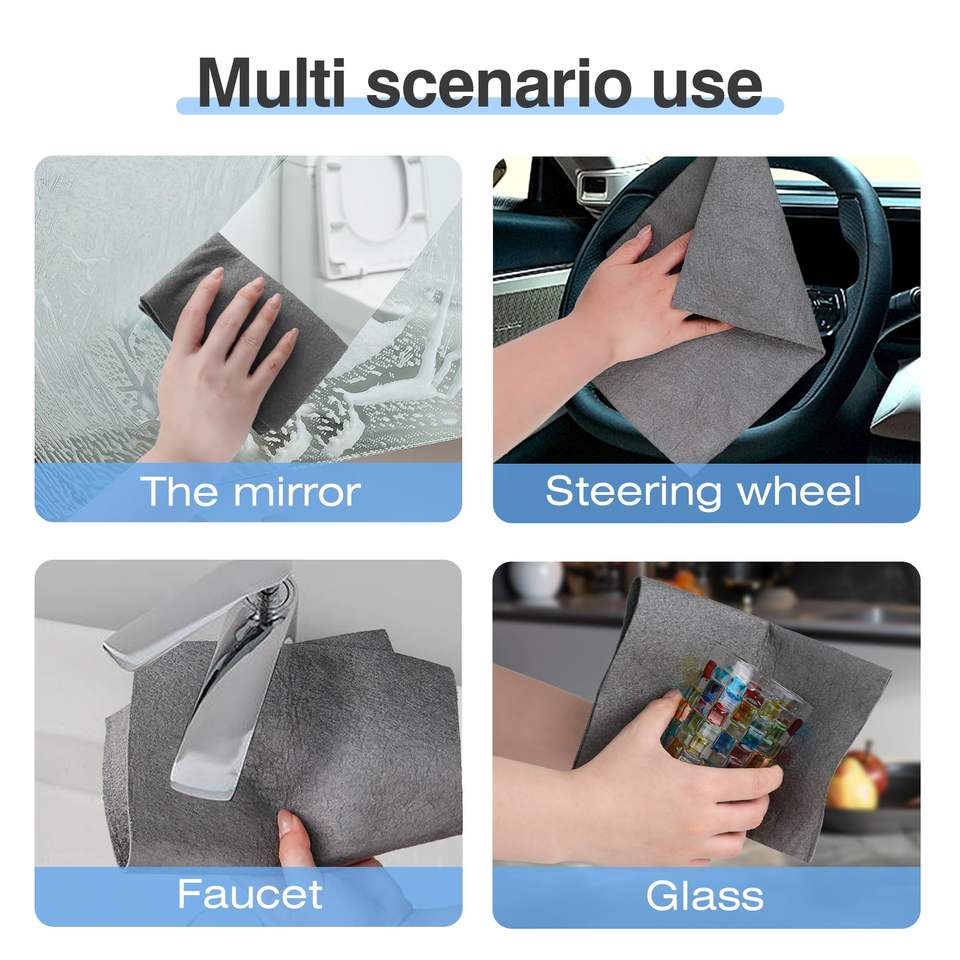 Multi scenario use

The mirror

Steering wheel

Faucet

Glass