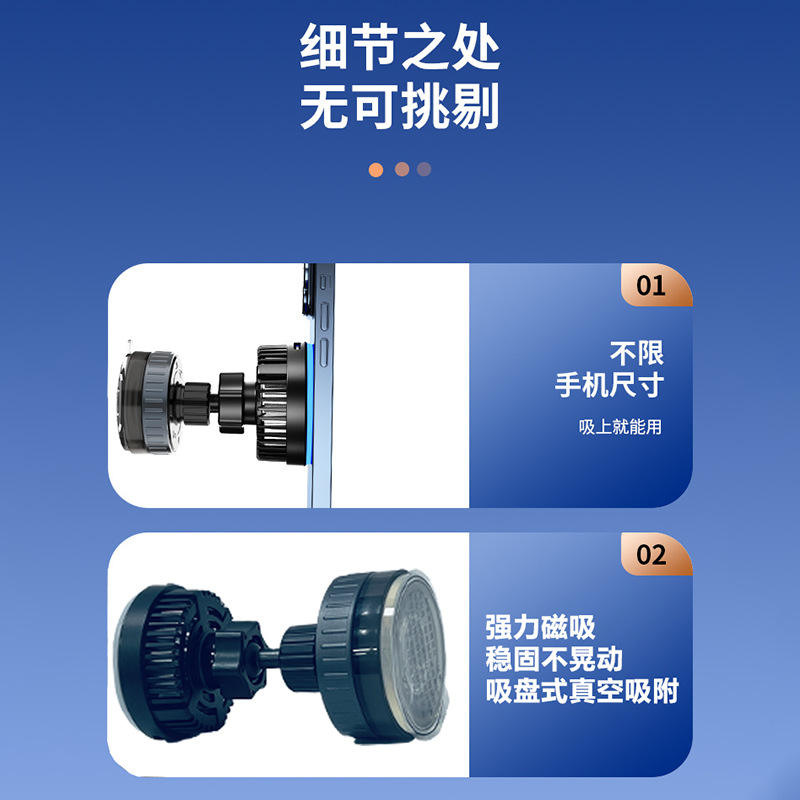 细节之处
无可挑剔

01

不限
手机尺寸

吸上就能用

02

强力磁吸
稳固不晃动
吸盘式真空吸附