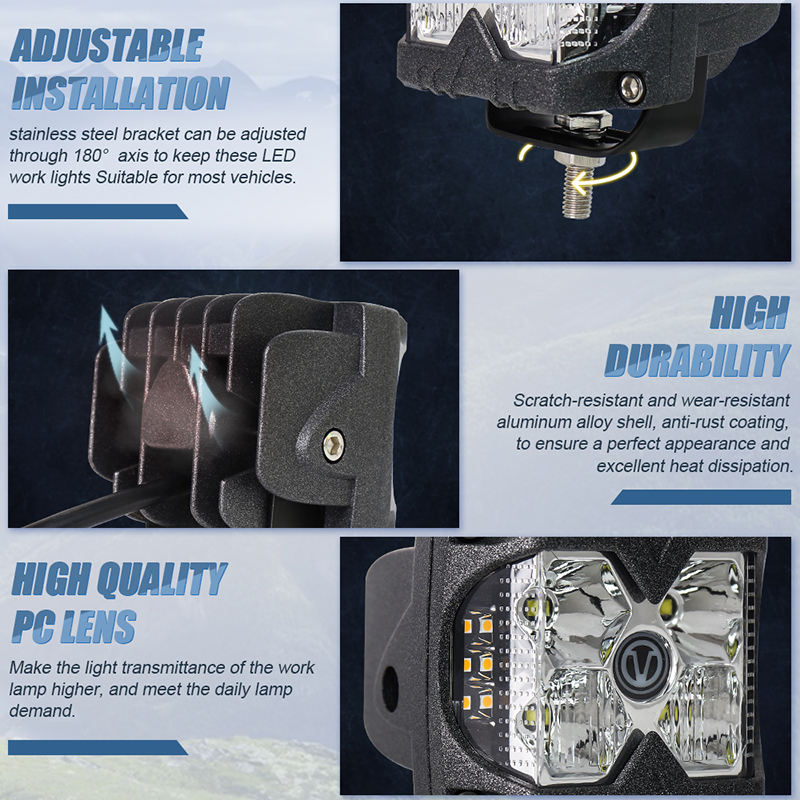 ADJUSTABLE INSTALLATION

stainless steel bracket can be adjusted through 180°  axis to keep these LED work lights Suitable for most vehicles.

HIGH DURABILITY

Scratch-resistant and wear-resistant aluminum alloy shell, anti-rust coating, to ensure a perfect appearance and excellent heat dissipation.

HIGH QUALITY PC LENS

Make the light transmittance of the work lamp higher, and meet the daily lamp demand.