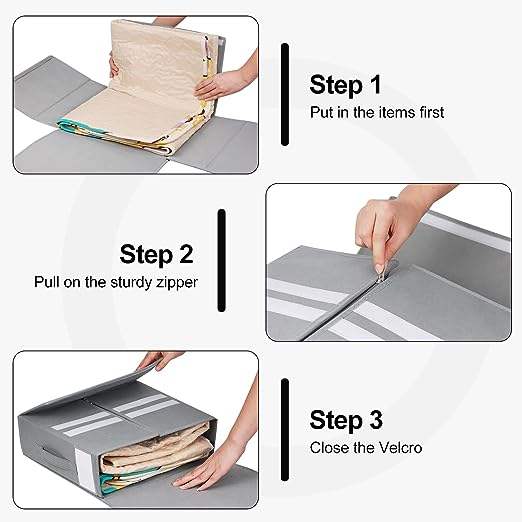 Step 1
Put in the items first

Step 2
Pull on the sturdy zipper

Step 3
Close the Velcro