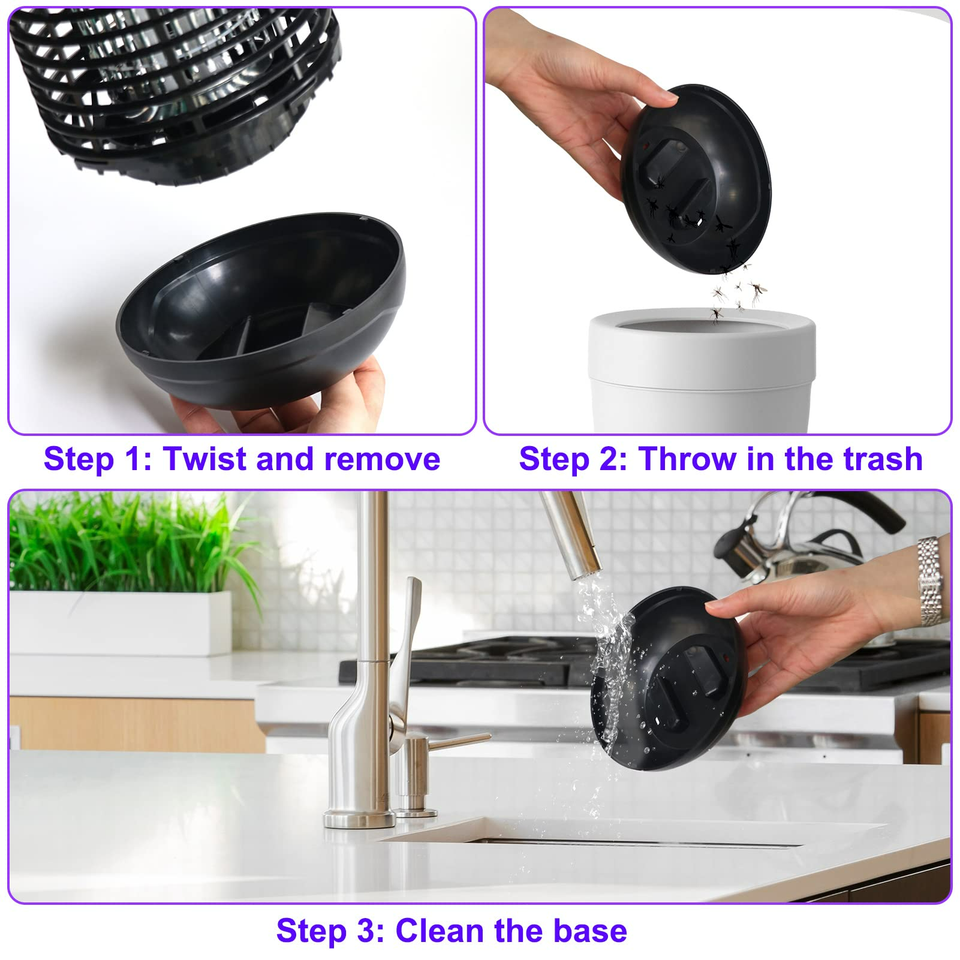 Step 1: Twist and remove

Step 2: Throw in the trash

Step 3: Clean the base