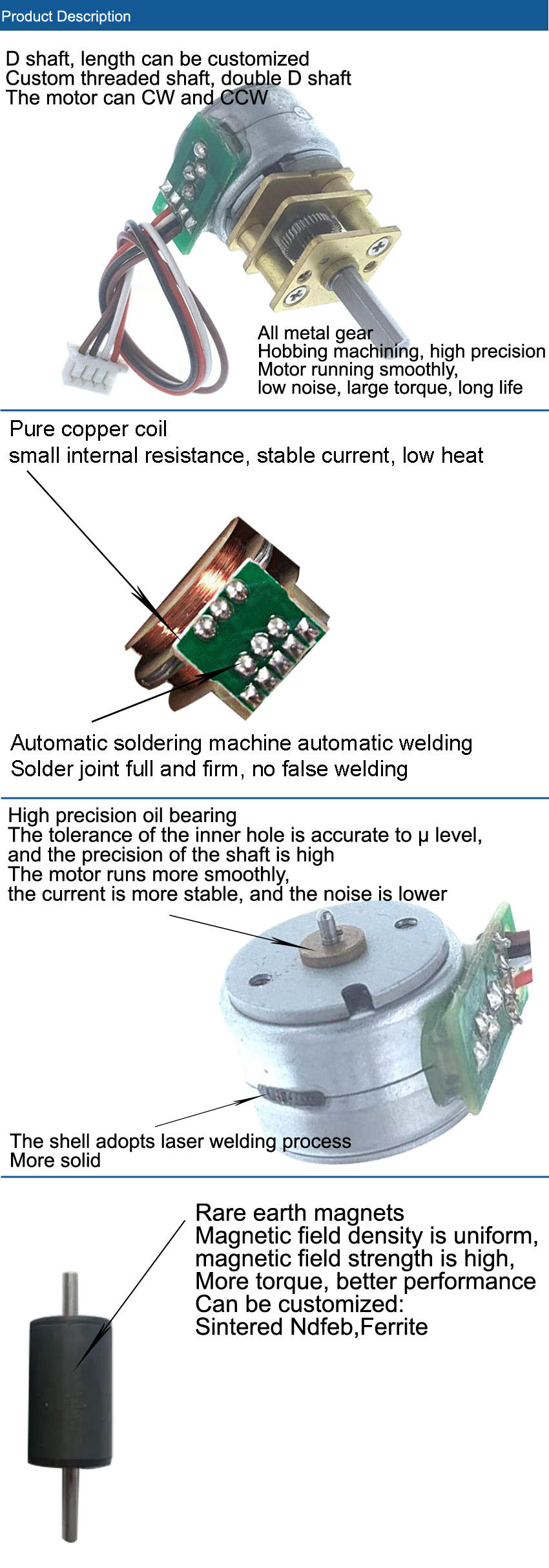 Product Description

D shaft, length can be customized
Custom threaded shaft, double D shaft
The motor can CW and CCW

All metal gear
Hobbing machining, high precision
Motor running smoothly,
low noise, large torque, long life

Pure copper coil
small internal resistance, stable current, low heat

Automatic soldering machine automatic welding
Solder joint full and firm, no false welding

High precision oil bearing
The tolerance of the inner hole is accurate to μ level,
and the precision of the shaft is high
The motor runs more smoothly,
the current is more stable, and the noise is lower

The shell adopts laser welding process
More solid

Rare earth magnets
Magnetic field density is uniform,
magnetic field strength is high,
More torque, better performance
Can be customized:
Sintered Ndfeb,Ferrite