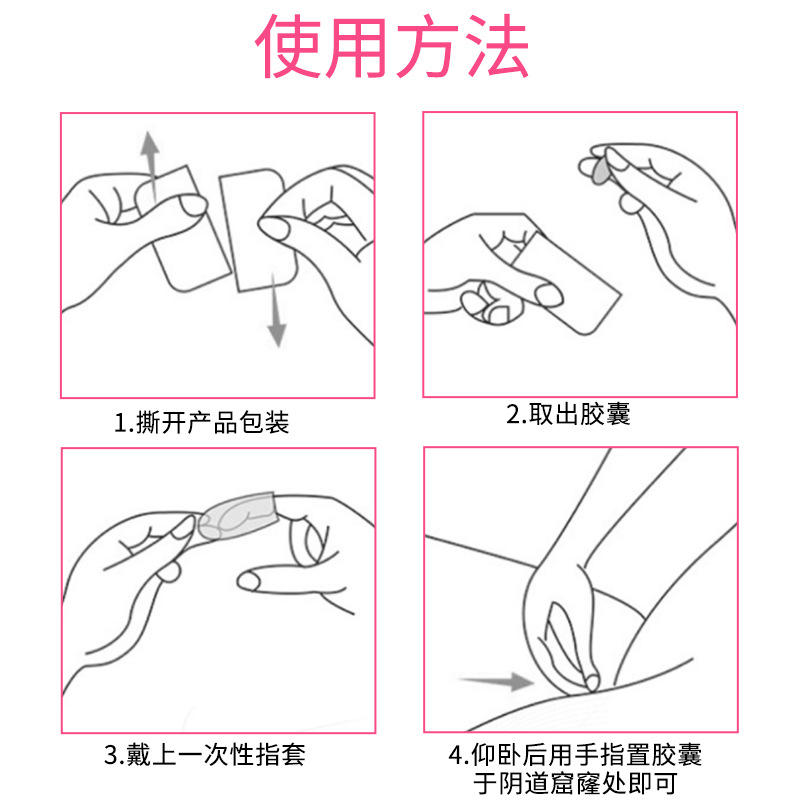 使用方法

1.撕开产品包装

2.取出胶囊

3.戴上一次性指套

4.仰卧后用手指置胶囊于阴道窟窿处即可