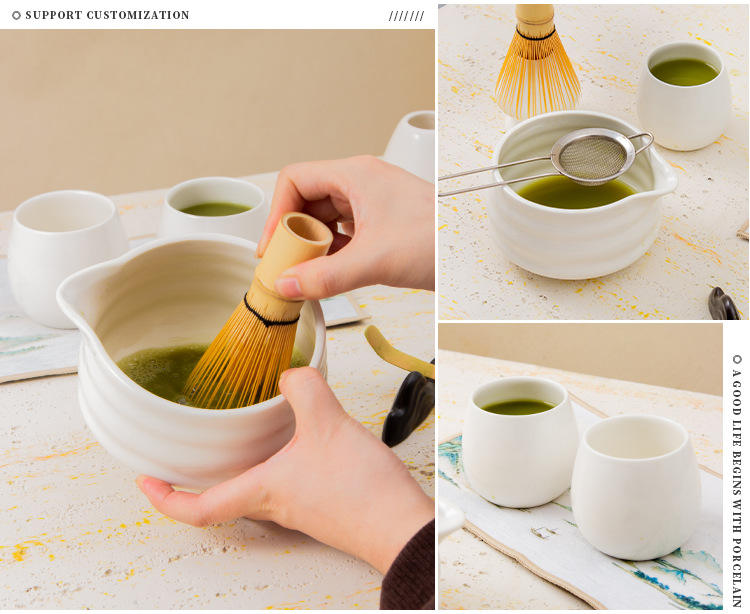 SUPPORT CUSTOMIZATION

///////

A GOOD LIFE BEGINS WITH PORCELAIN