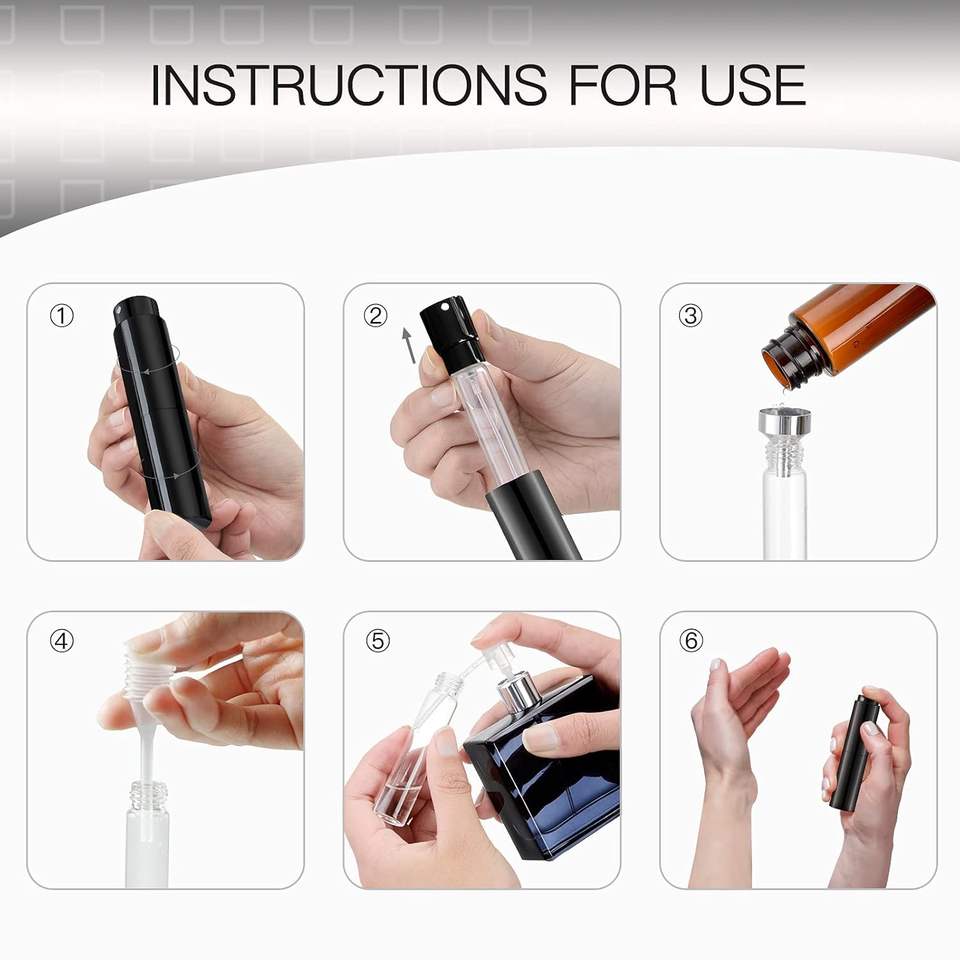 INSTRUCTIONS FOR USE

①

②

③

④

⑤

⑥