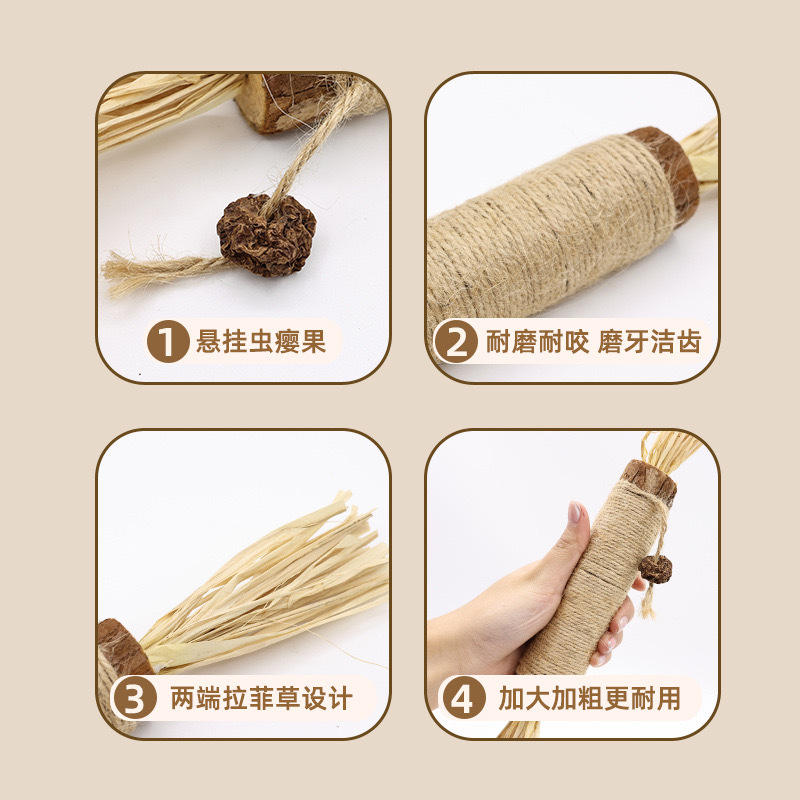 1 悬挂虫瘿果

2 耐磨耐咬 磨牙洁齿

3 两端拉菲草设计

4 加大加粗更耐用