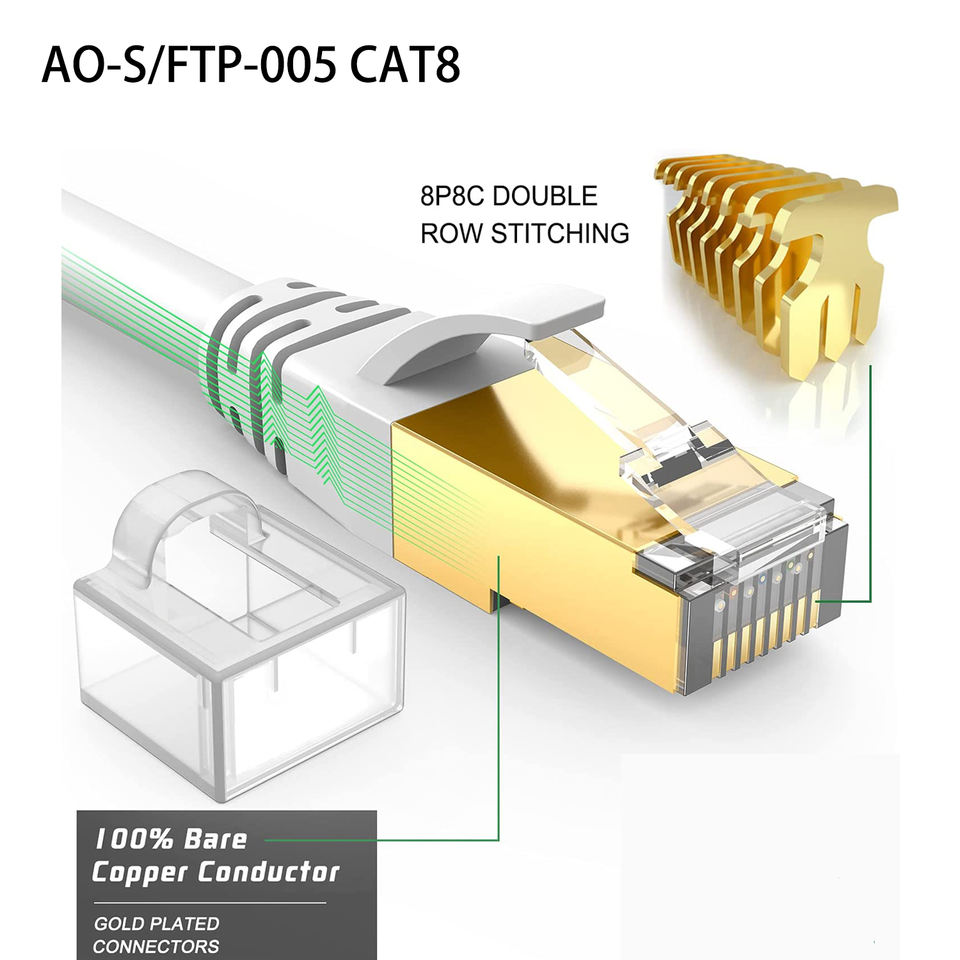 AO-S/FTP-005 CAT8

8P8C DOUBLE ROW STITCHING

100% Bare Copper Conductor

GOLD PLATED CONNECTORS