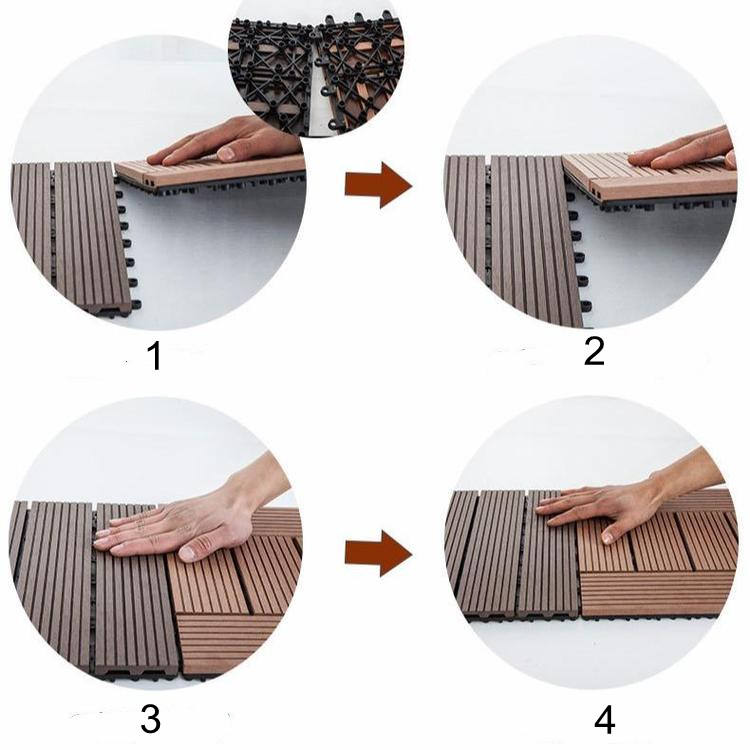 1

2

3

4