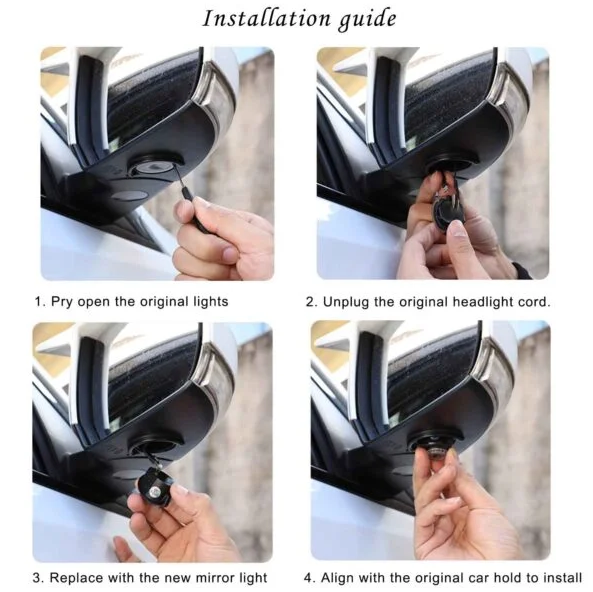 Installation guide

1. Pry open the original lights

2. Unplug the original headlight cord.

3. Replace with the new mirror light

4. Align with the original car hold to install