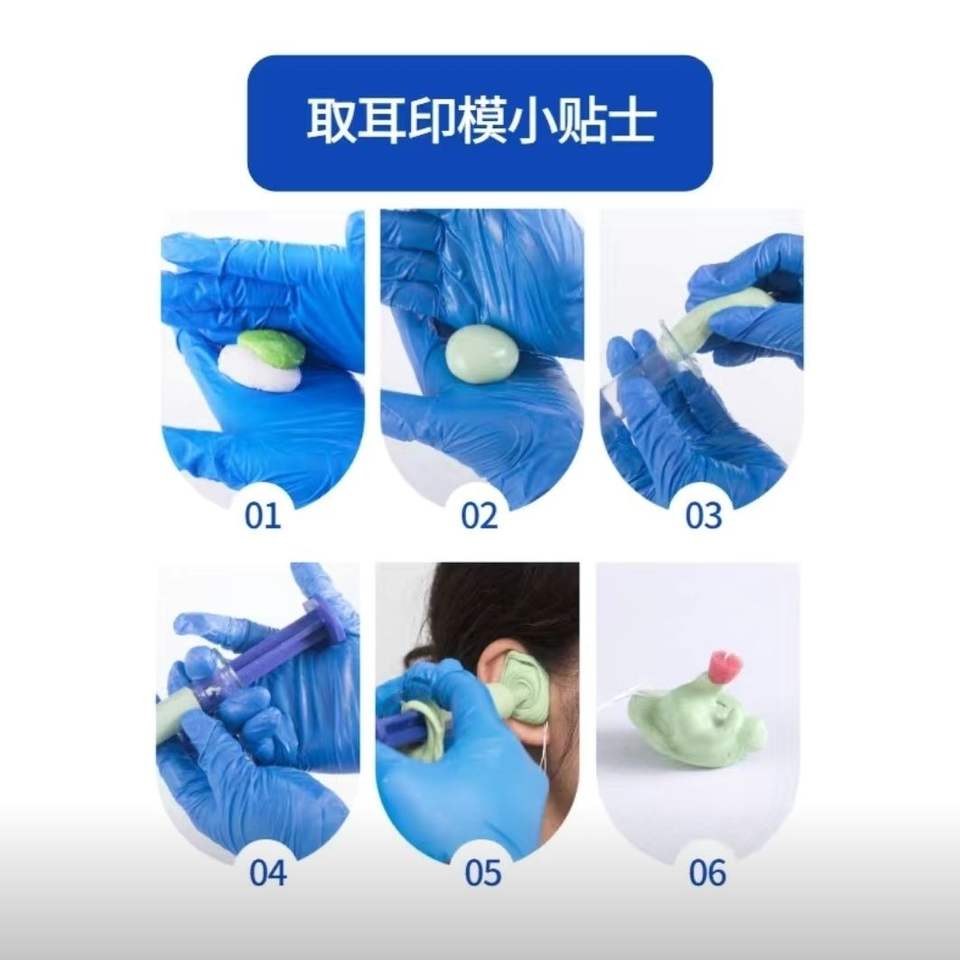 取耳印模小贴士

01

02

03

04

05

06