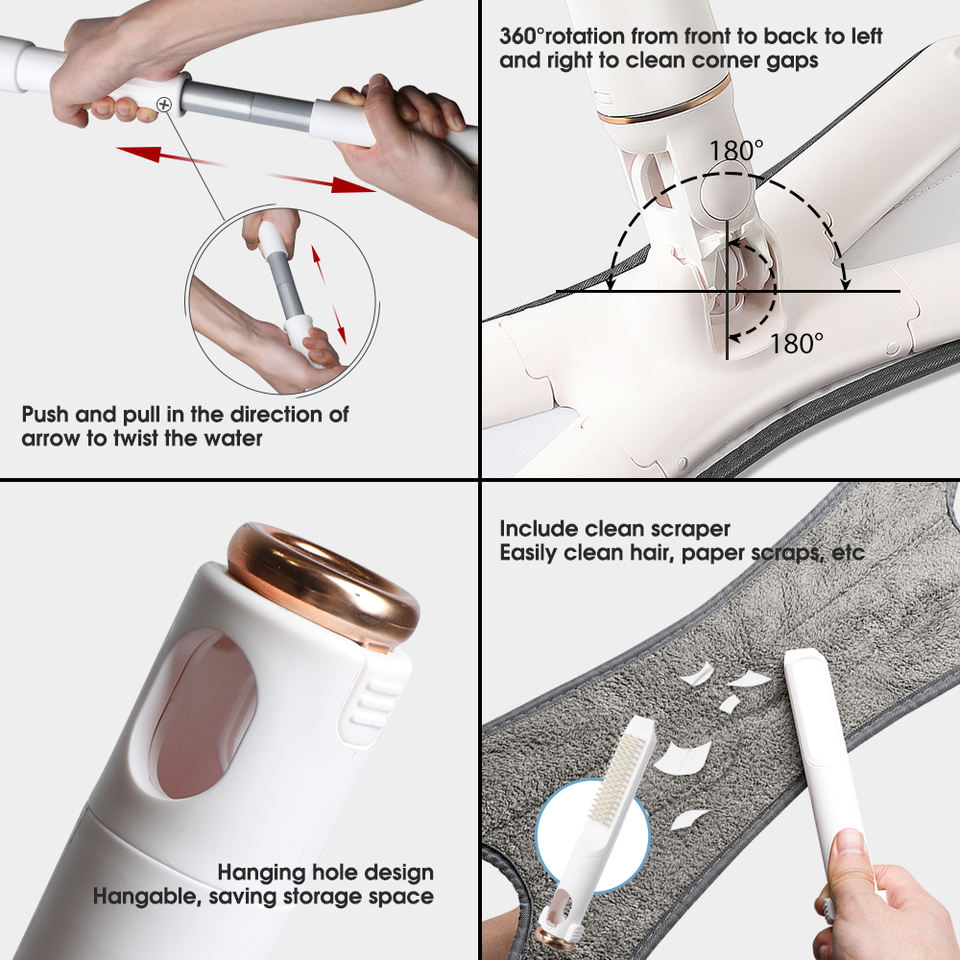 Push and pull in the direction of arrow to twist the water

360°rotation from front to back to left and right to clean corner gaps

180°

180°

Hanging hole design
Hangable, saving storage space

Include clean scraper
Easily clean hair, paper scraps, etc