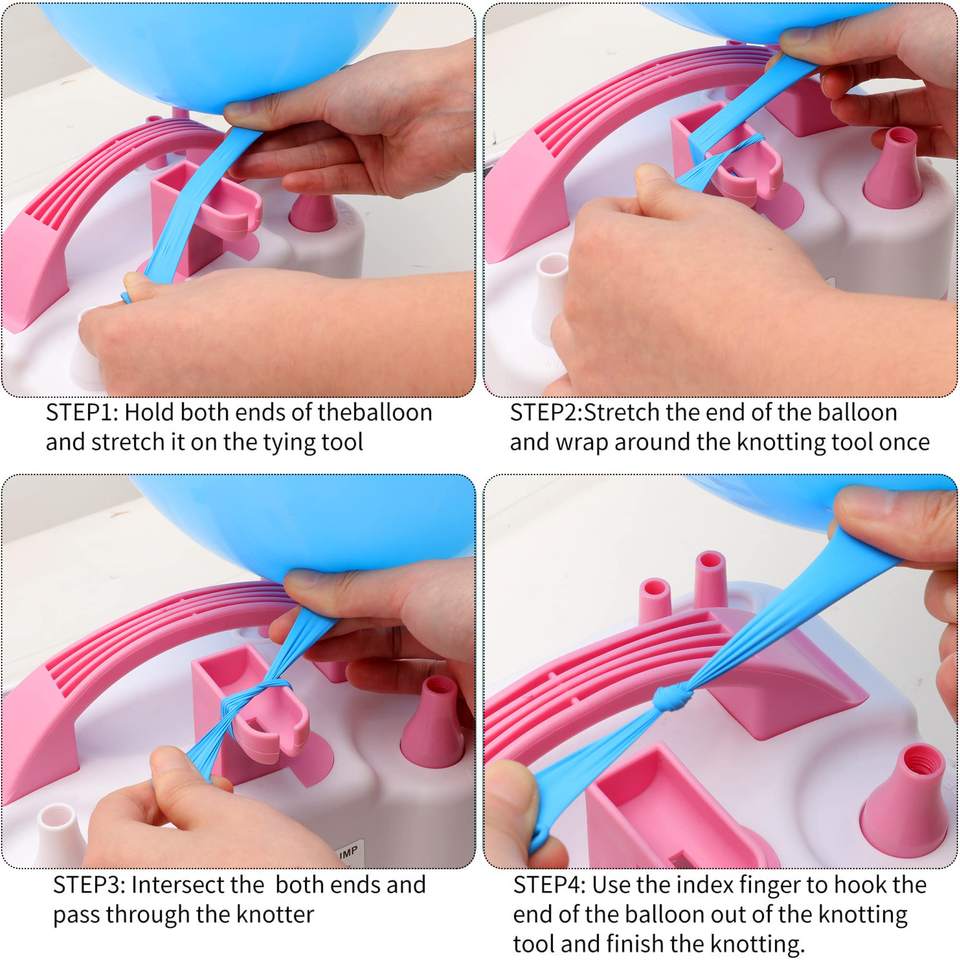 STEP1: Hold both ends of theballoon and stretch it on the tying tool

STEP2:Stretch the end of the balloon and wrap around the knotting tool once

IMP

STEP3: Intersect the both ends and pass through the knotter

STEP4: Use the index finger to hook the end of the balloon out of the knotting tool and finish the knotting.