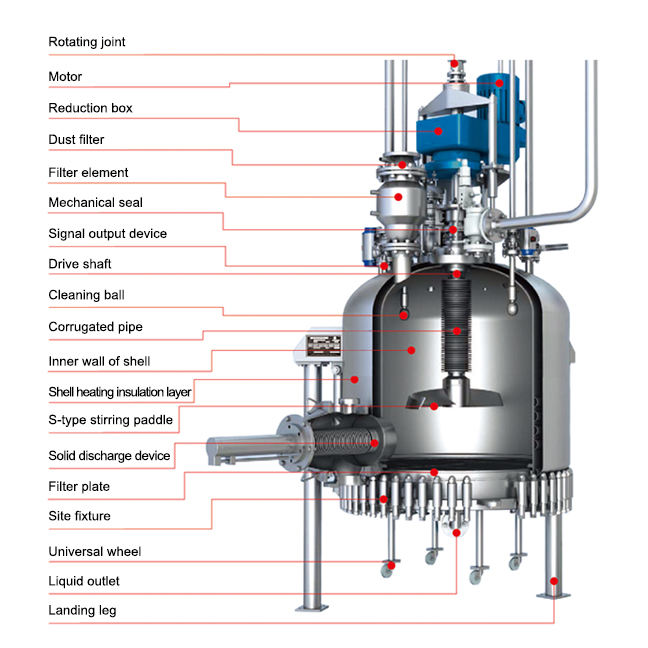 Rotating joint
Motor
Reduction box
Dust filter
Filter element
Mechanical seal
Signal output device
Drive shaft
Cleaning ball
Corrugated pipe
Inner wall of shell
Shell heating insulation layer
S-type stirring paddle
Solid discharge device
Filter plate
Site fixture
Universal wheel
Liquid outlet
Landing leg