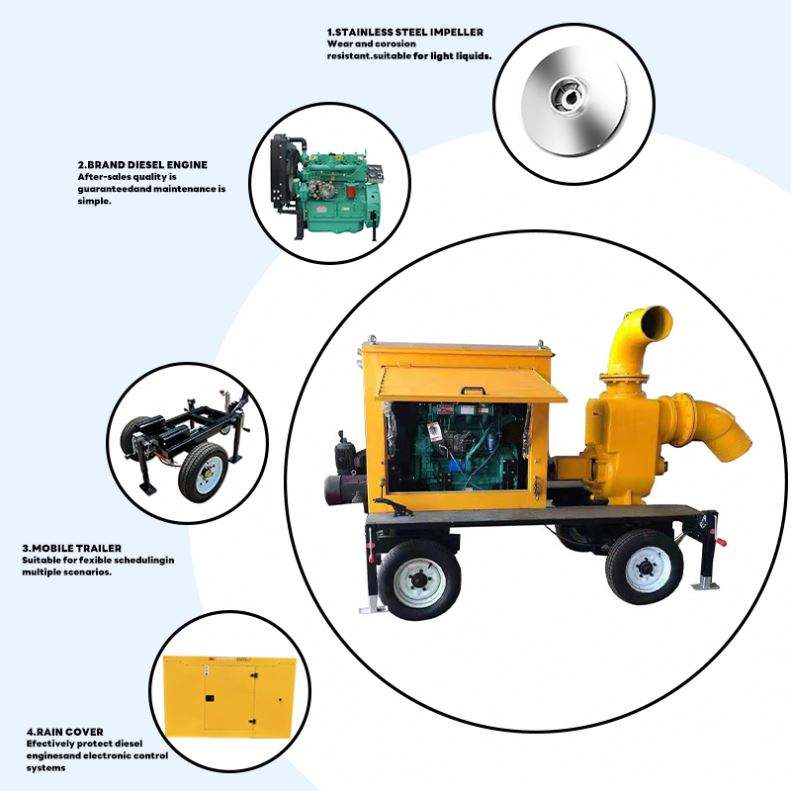 1.STAINLESS STEEL IMPELLER
Wear and corosion resistant.suitable for light liquids.

2.BRAND DIESEL ENGINE
After-sales quality is guaranteedand maintenance is simple.

3.MOBILE TRAILER
Suitable for fexible schedulingin multiple scenarios.

4.RAIN COVER
Efectively protect diesel enginesand electronic control systems