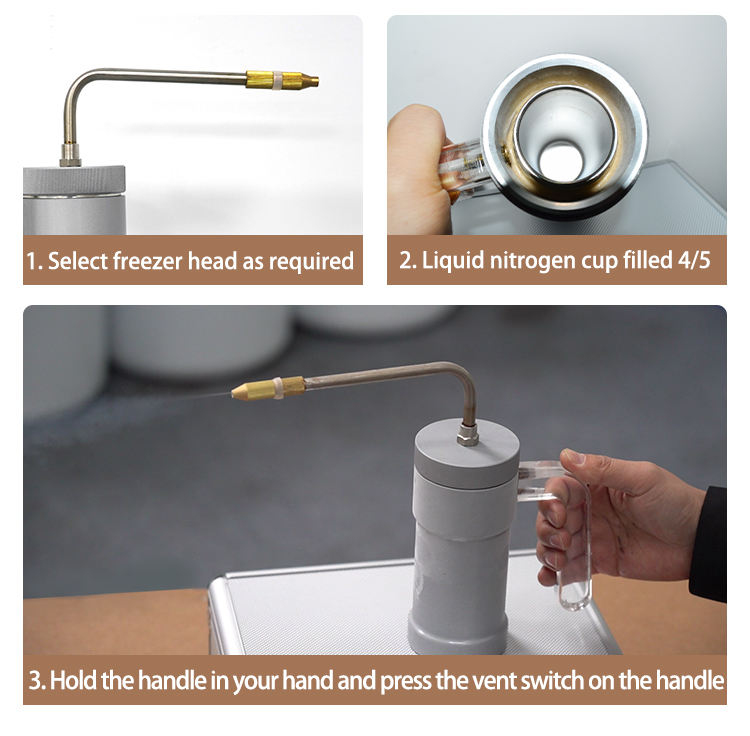 1. Select freezer head as required

2. Liquid nitrogen cup filled 4/5

3. Hold the handle in your hand and press the vent switch on the handle