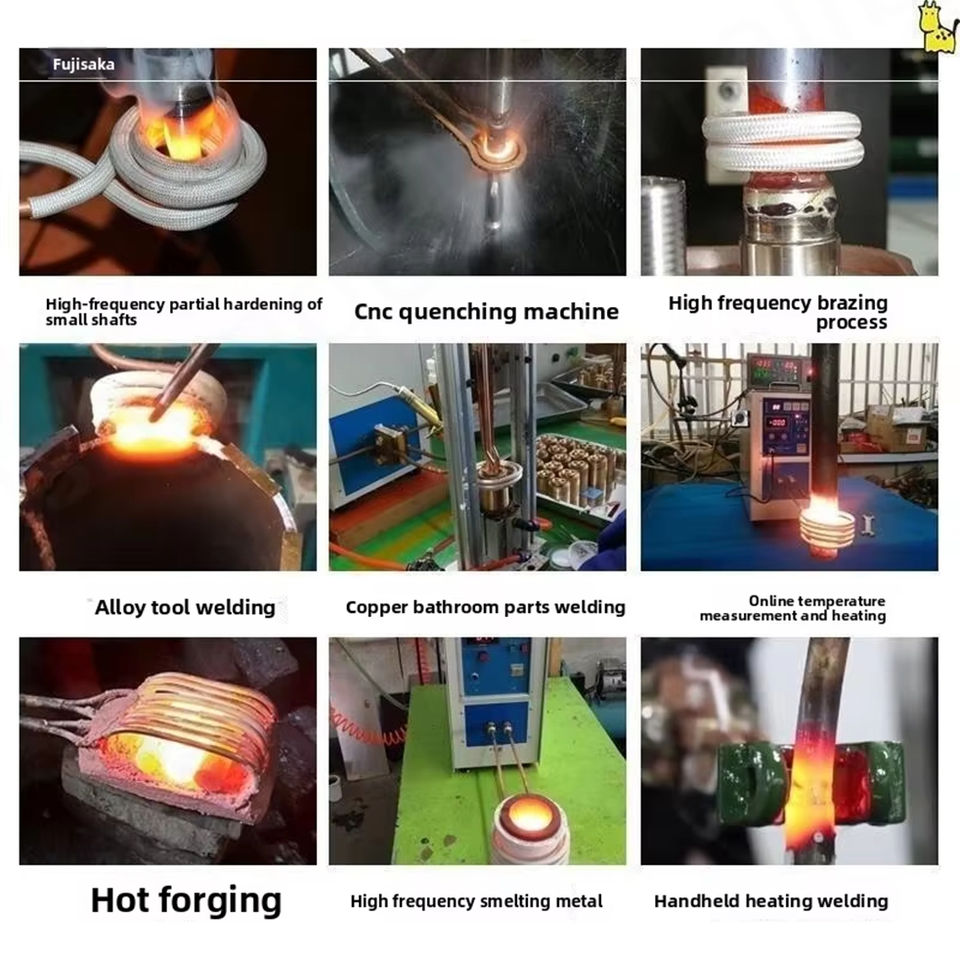 Fujisaka

High-frequency partial hardening of small shafts

Cnc quenching machine

High frequency brazing process

Alloy tool welding

Copper bathroom parts welding

Online temperature measurement and heating

Hot forging

High frequency smelting metal

Handheld heating welding