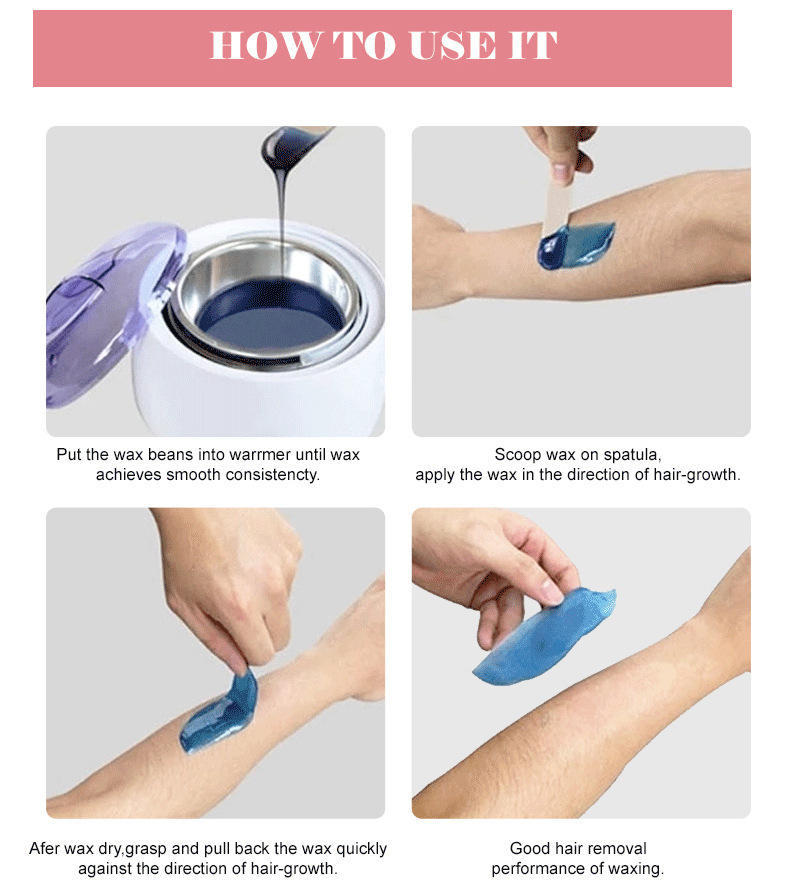 HOW TO USE IT

Put the wax beans into warrmer until wax achieves smooth consistencty.

Scoop wax on spatula, apply the wax in the direction of hair-growth.

Afer wax dry,grasp and pull back the wax quickly against the direction of hair-growth.

Good hair removal performance of waxing.