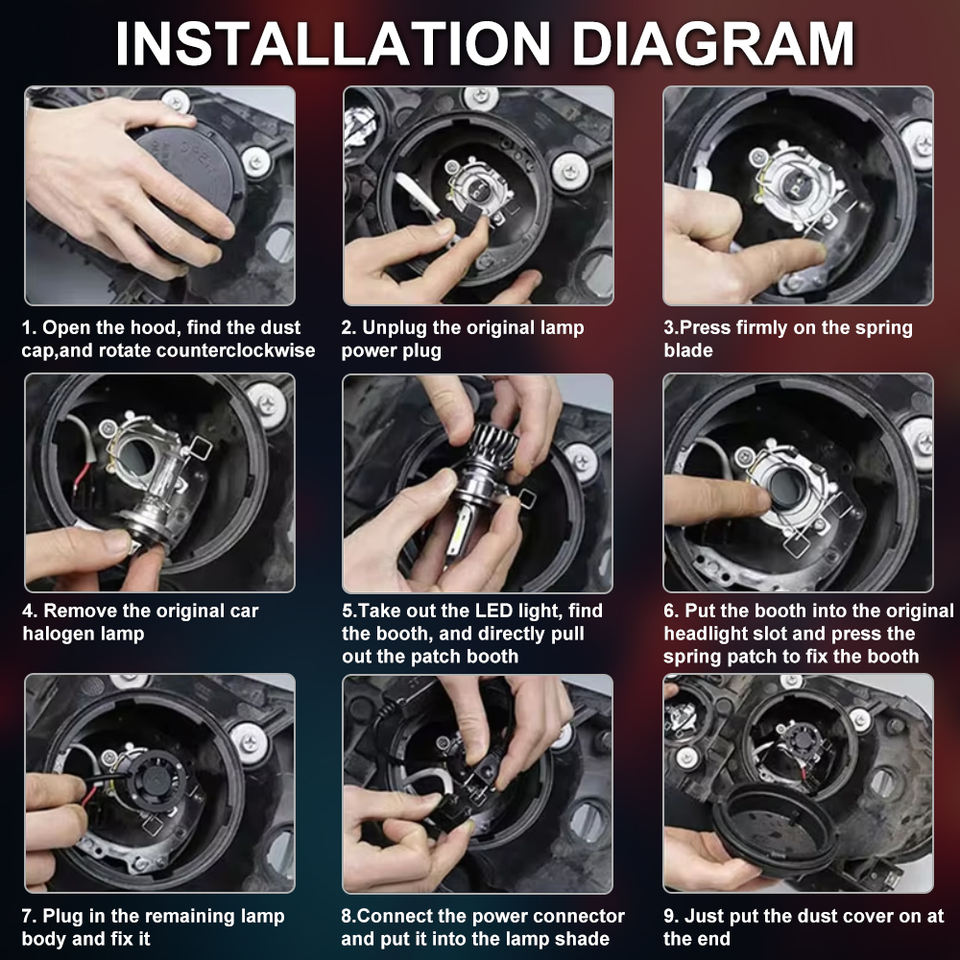 INSTALLATION DIAGRAM

1. Open the hood, find the dust cap,and rotate counterclockwise

2. Unplug the original lamp power plug

3.Press firmly on the spring blade

4. Remove the original car halogen lamp

5.Take out the LED light, find the booth, and directly pull out the patch booth

6. Put the booth into the original headlight slot and press the spring patch to fix the booth

7. Plug in the remaining lamp body and fix it

8.Connect the power connector and put it into the lamp shade

9. Just put the dust cover on at the end