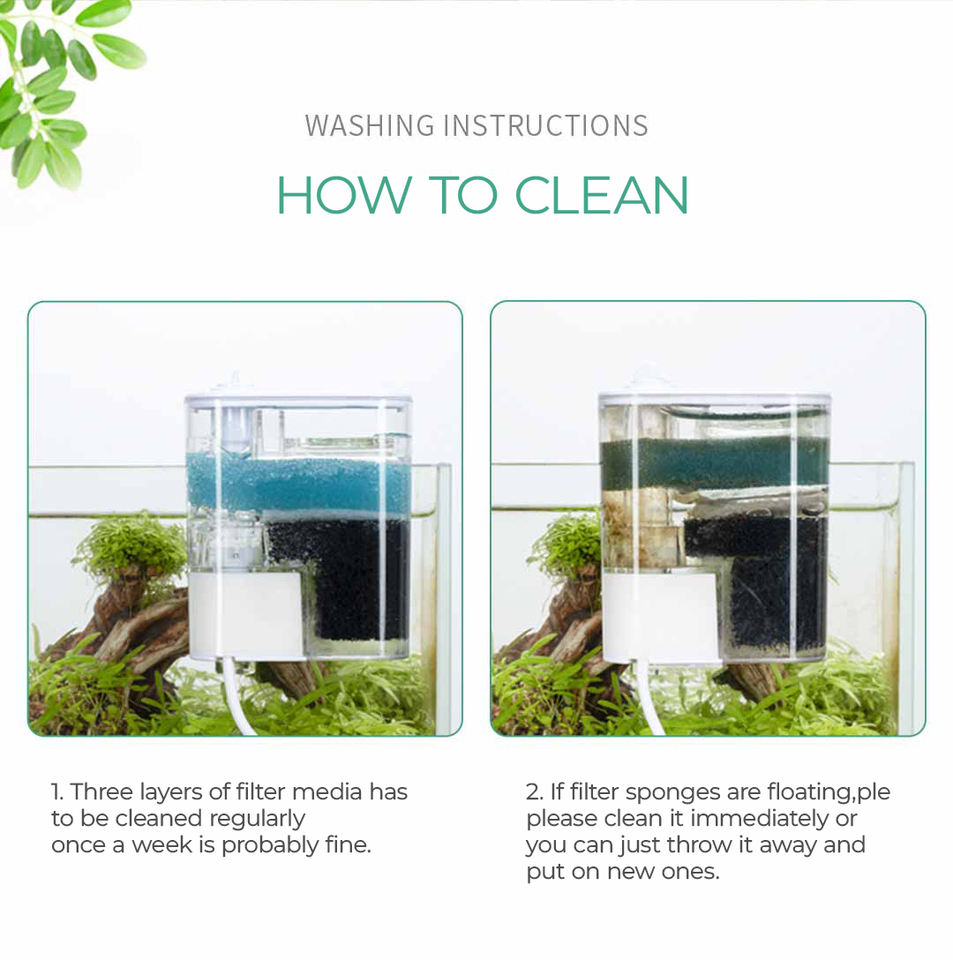 WASHING INSTRUCTIONS

HOW TO CLEAN

1. Three layers of filter media has to be cleaned regularly once a week is probably fine.

2. If filter sponges are floating,ple please clean it immediately or you can just throw it away and put on new ones.