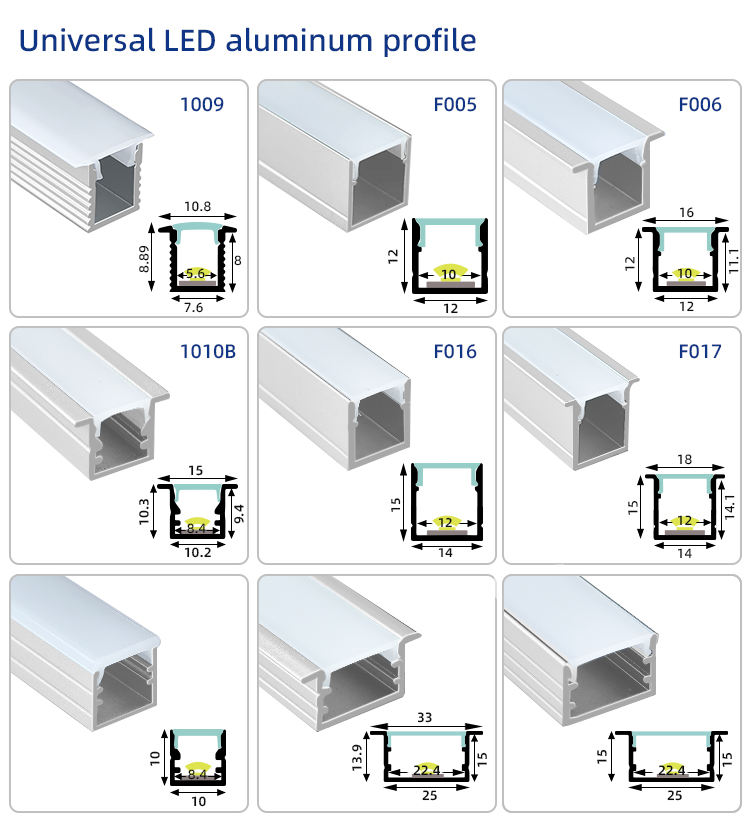 Universal LED aluminum profile

1009
10.8
8.89
5.6
8
7.6

F005
12
10
12

F006
16
12
10
11.1
12

1010B
15
10.3
8.4
9.4
10.2

F016
15
12
14

F017
18
15
12
14.1
14

10
8.4
10

33
13.9
22.4
15
25

15
22.4
15
25