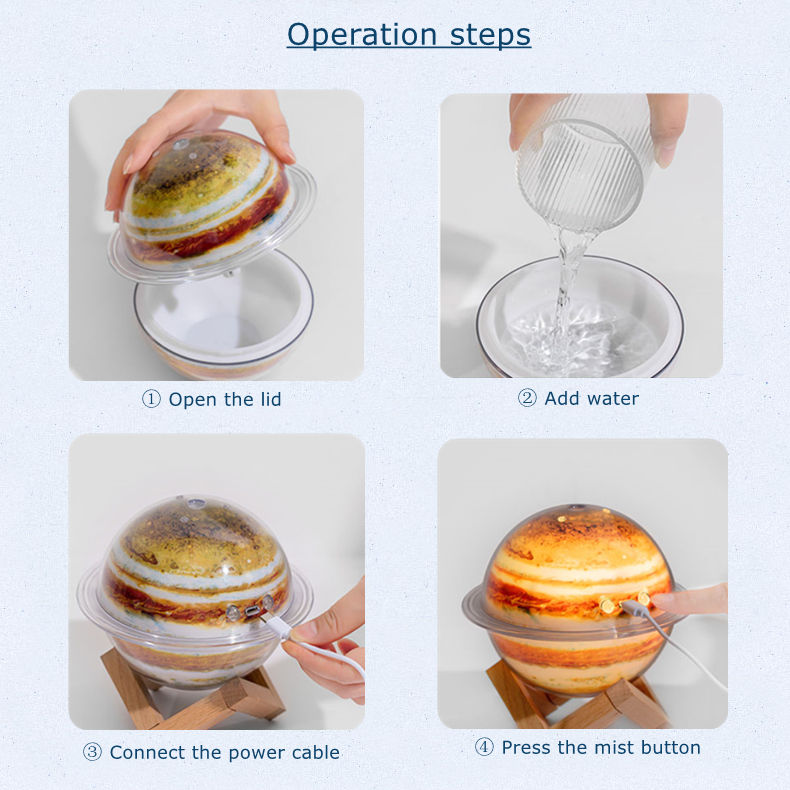 Operation steps

① Open the lid

② Add water

③ Connect the power cable

④ Press the mist button