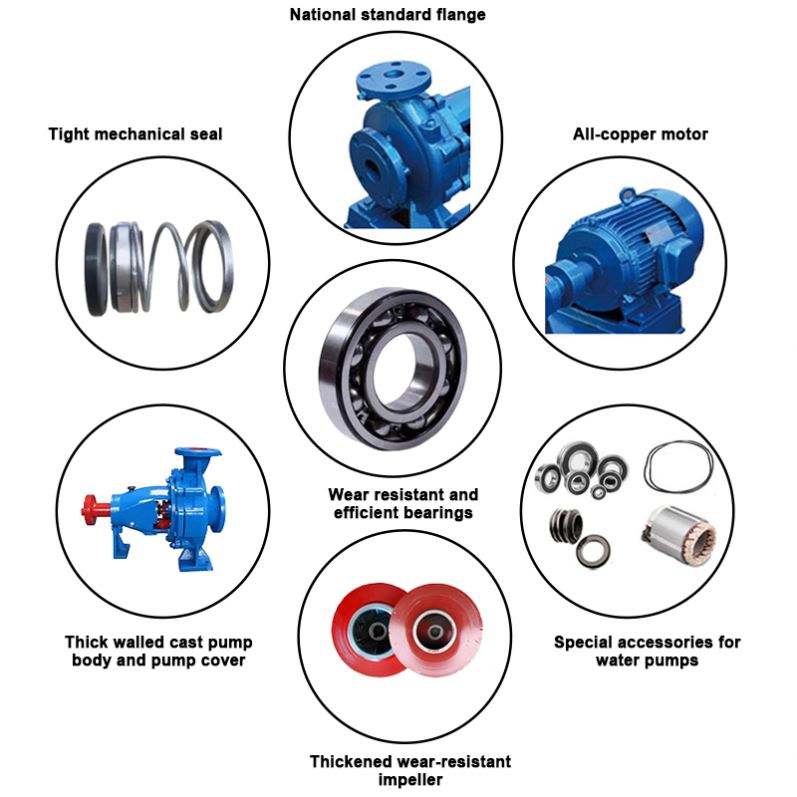 National standard flange

Tight mechanical seal

All-copper motor

Wear resistant and efficient bearings

Thick walled cast pump body and pump cover

Special accessories for water pumps

Thickened wear-resistant impeller