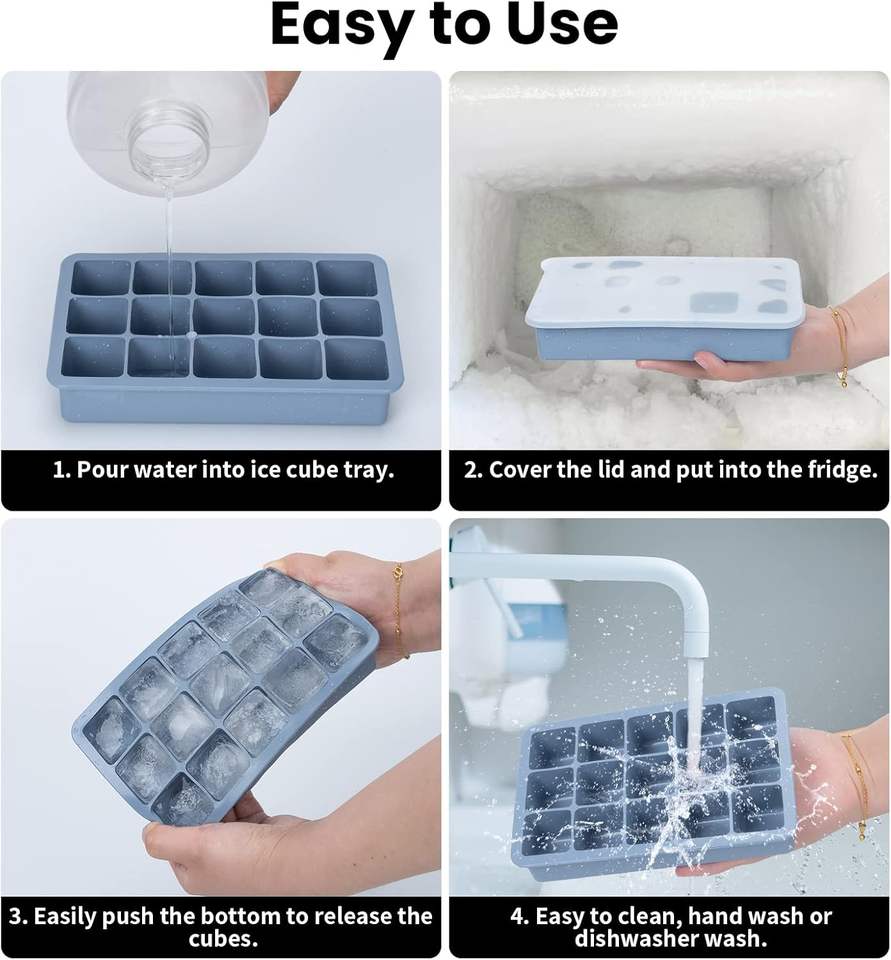 Easy to Use

1. Pour water into ice cube tray.

2. Cover the lid and put into the fridge.

3. Easily push the bottom to release the cubes.

4. Easy to clean, hand wash or dishwasher wash.