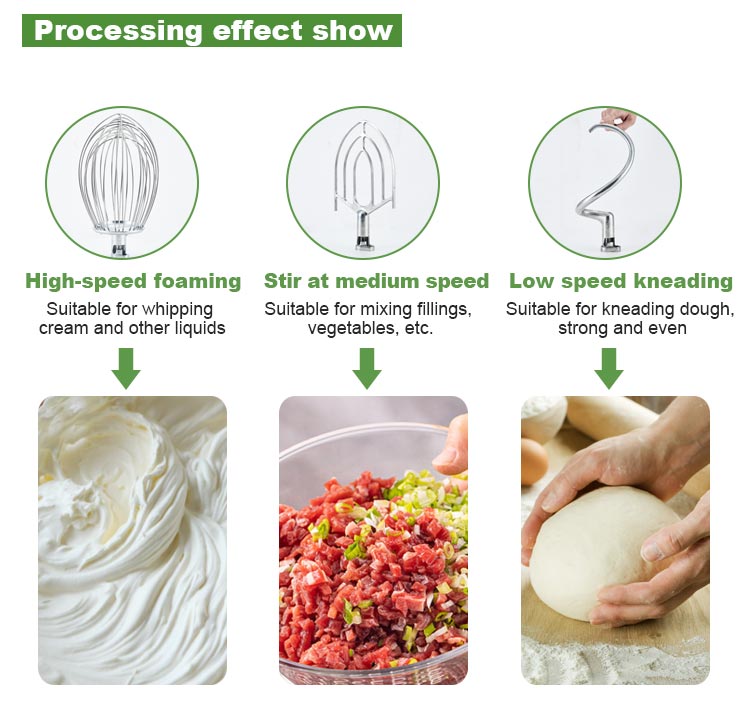 Processing effect show

High-speed foaming
Suitable for whipping cream and other liquids

Stir at medium speed
Suitable for mixing fillings, vegetables, etc.

Low speed kneading
Suitable for kneading dough, strong and even