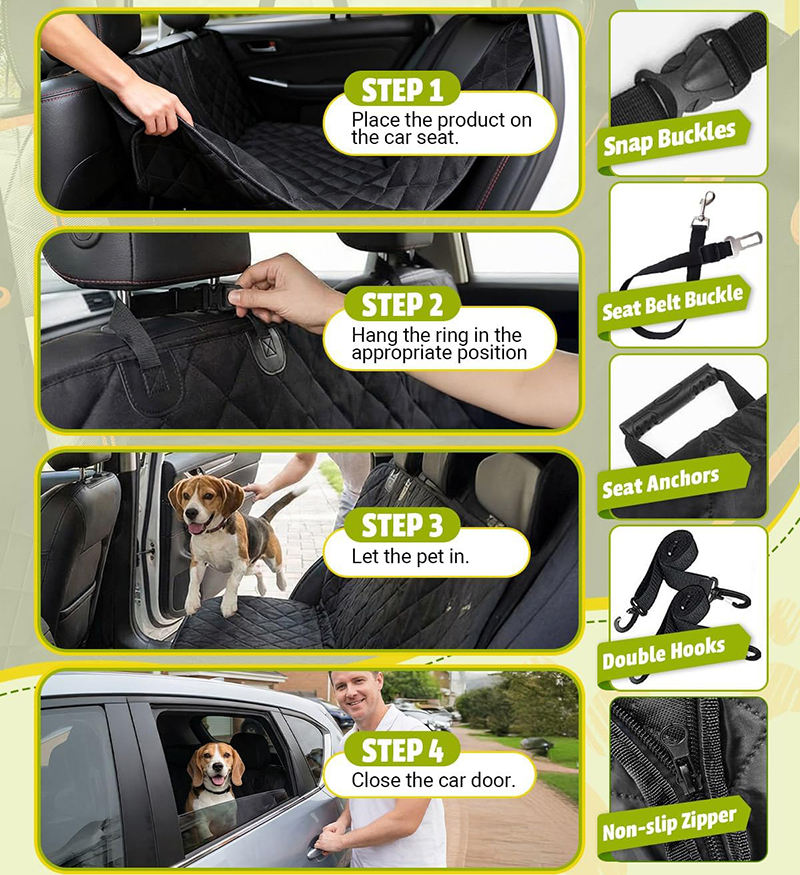 STEP 1
Place the product on the car seat.

STEP 2
Hang the ring in the appropriate position

STEP 3
Let the pet in.

STEP 4
Close the car door.

Snap Buckles

Seat Belt Buckle

Seat Anchors

Double Hooks

Non-slip Zipper