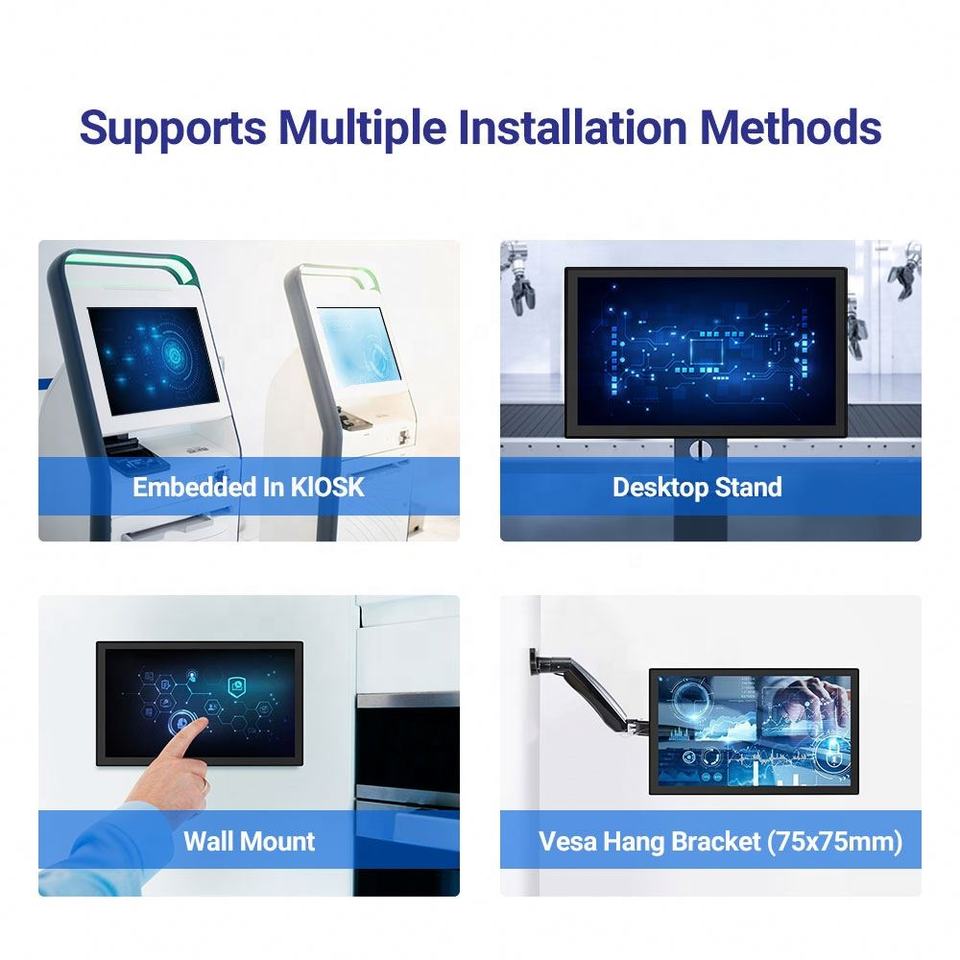 Supports Multiple Installation Methods

Embedded In KIOSK

Desktop Stand

Wall Mount

Vesa Hang Bracket (75x75mm)