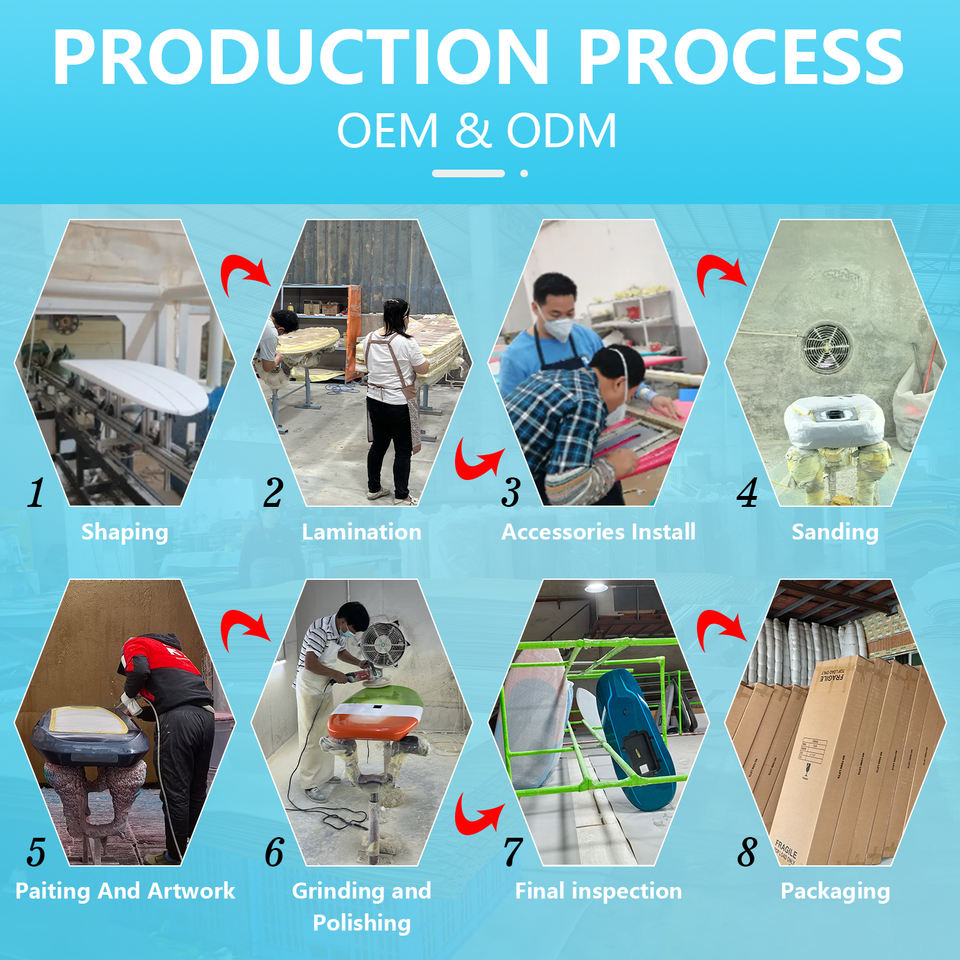 PRODUCTION PROCESS
OEM & ODM

1
Shaping

2
Lamination

3
Accessories Install

4
Sanding

5
Paiting And Artwork

6
Grinding and Polishing

7
Final inspection

8
Packaging

FRAGILE