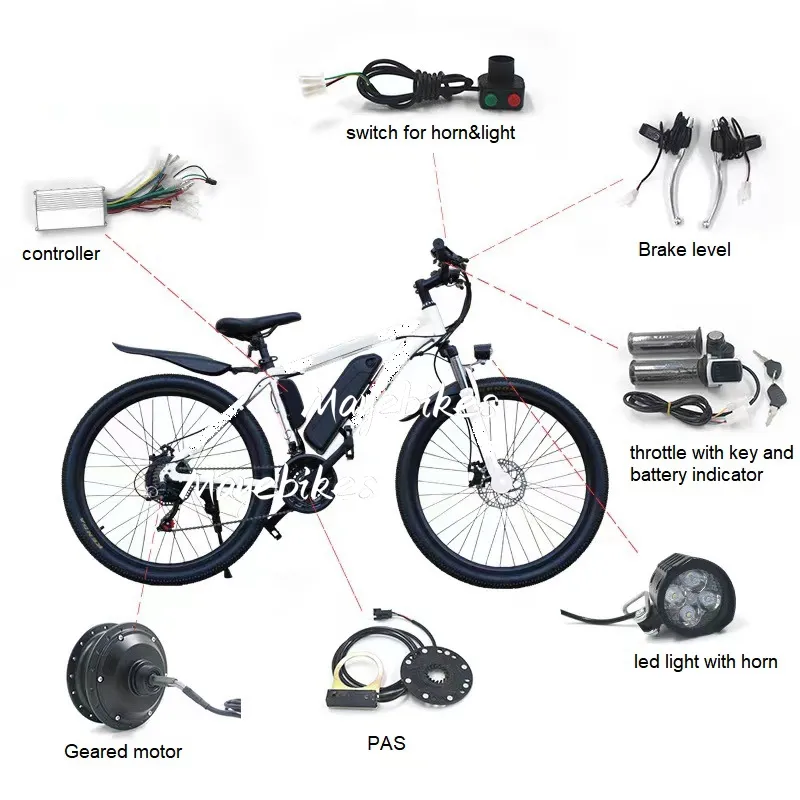 switch for horn&light

controller

Brake level

Majebikes

Majebikes

throttle with key and battery indicator

led light with horn

Geared motor

PAS