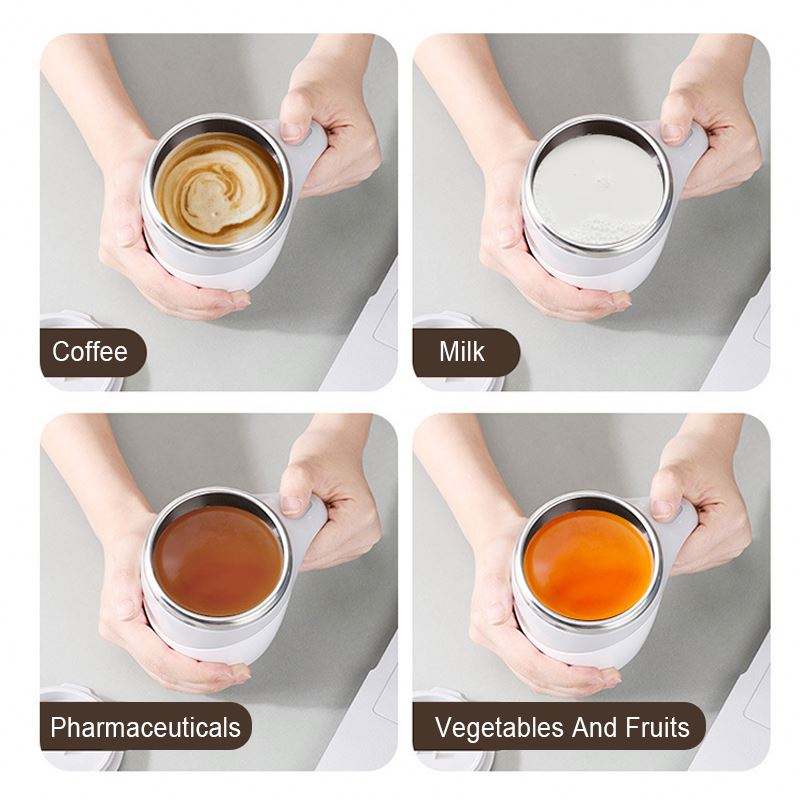 Coffee

Milk

Pharmaceuticals

Vegetables And Fruits