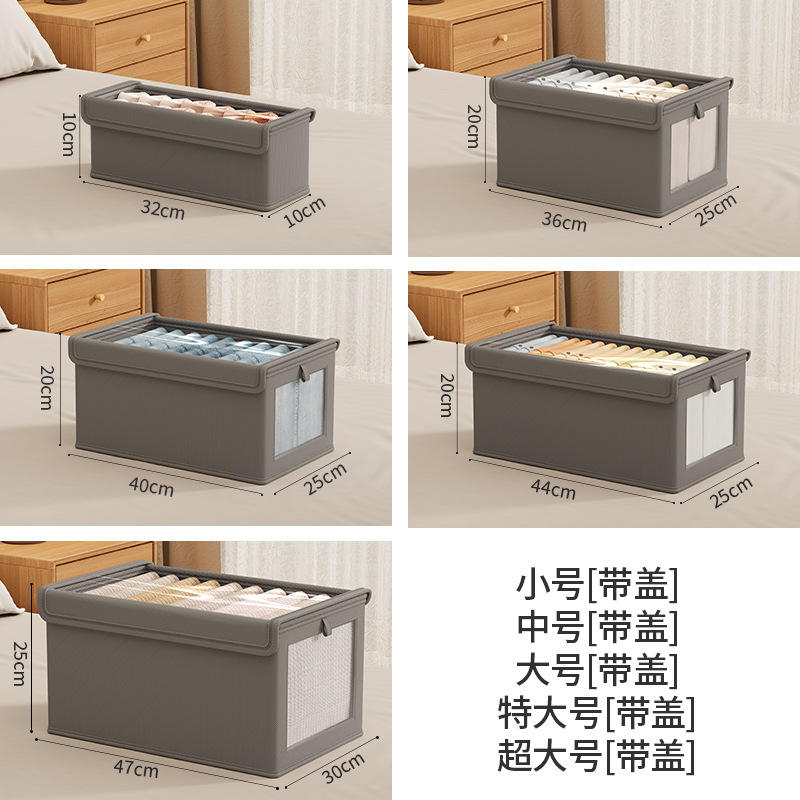 10cm
32cm
10cm

20cm
36cm
25cm

20cm
40cm
25cm

20cm
44cm
25cm

25cm
47cm
30cm

小号[带盖]
中号[带盖]
大号[带盖]
特大号[带盖]
超大号[带盖]