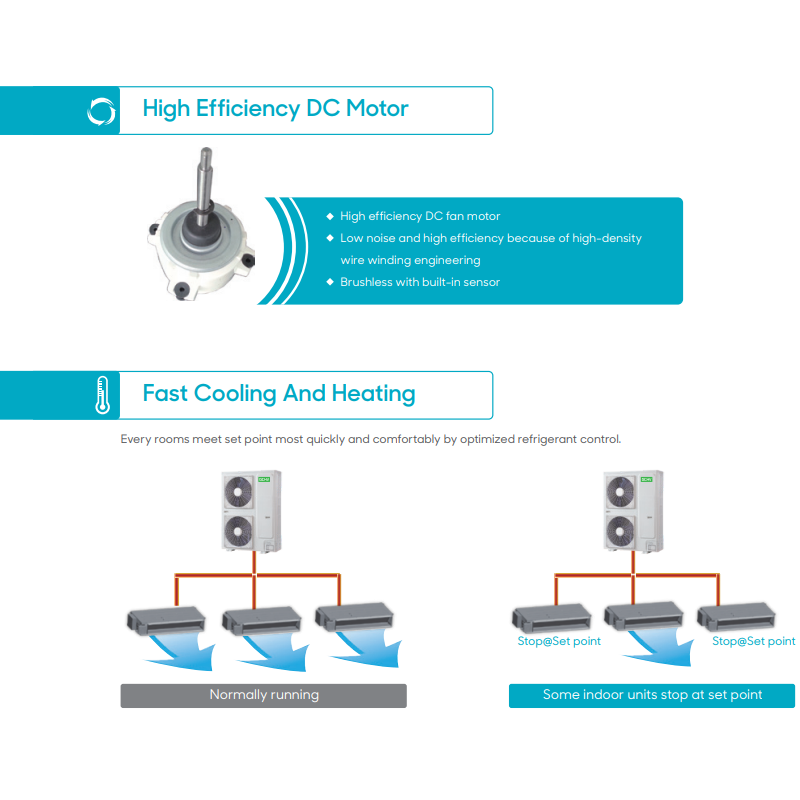 High Efficiency DC Motor

◆ High efficiency DC fan motor
◆ Low noise and high efficiency because of high-density wire winding engineering
◆ Brushless with built-in sensor

Fast Cooling And Heating

Every rooms meet set point most quickly and comfortably by optimized refrigerant control.

Normally running

Stop@Set point

Stop@Set point

Some indoor units stop at set point