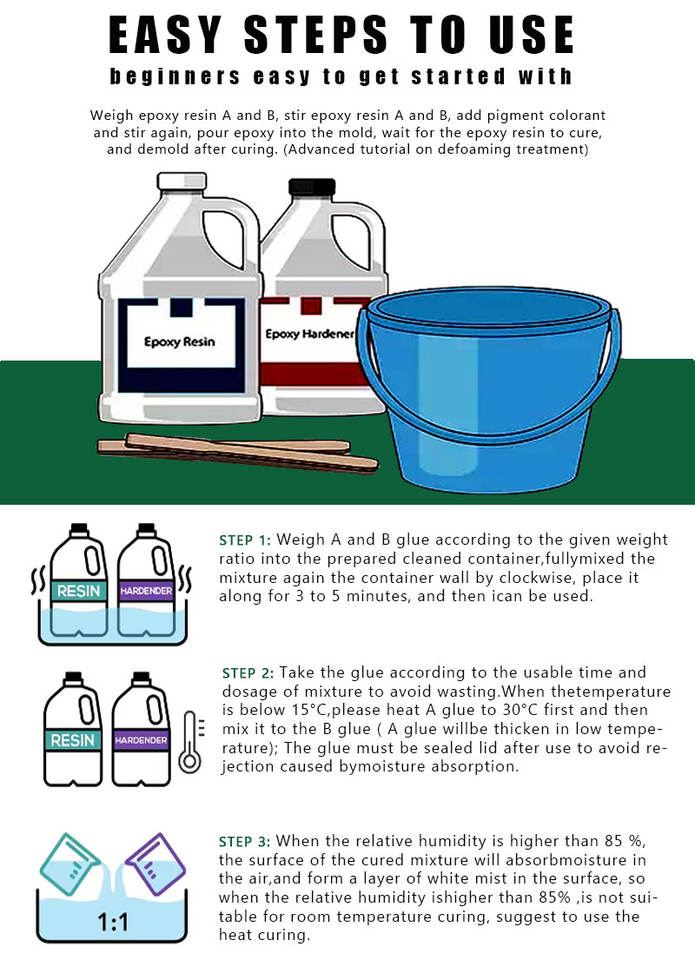 EASY STEPS TO USE
beginners easy to get started with

Weigh epoxy resin A and B, stir epoxy resin A and B, add pigment colorant and stir again, pour epoxy into the mold, wait for the epoxy resin to cure, and demold after curing. (Advanced tutorial on defoaming treatment)

Epoxy Resin
Epoxy Hardener

RESIN HARDENDER

STEP 1: Weigh A and B glue according to the given weight ratio into the prepared cleaned container,fullymixed the mixture again the container wall by clockwise, place it along for 3 to 5 minutes, and then ican be used.

RESIN HARDENDER

STEP 2: Take the glue according to the usable time and dosage of mixture to avoid wasting.When thetemperature is below 15°C,please heat A glue to 30°C first and then mix it to the B glue ( A glue willbe thicken in low temperature); The glue must be sealed lid after use to avoid rejection caused bymoisture absorption.

1:1

STEP 3: When the relative humidity is higher than 85 %, the surface of the cured mixture will absorbmoisture in the air,and form a layer of white mist in the surface, so when the relative humidity ishigher than 85% ,is not suitable for room temperature curing, suggest to use the heat curing.