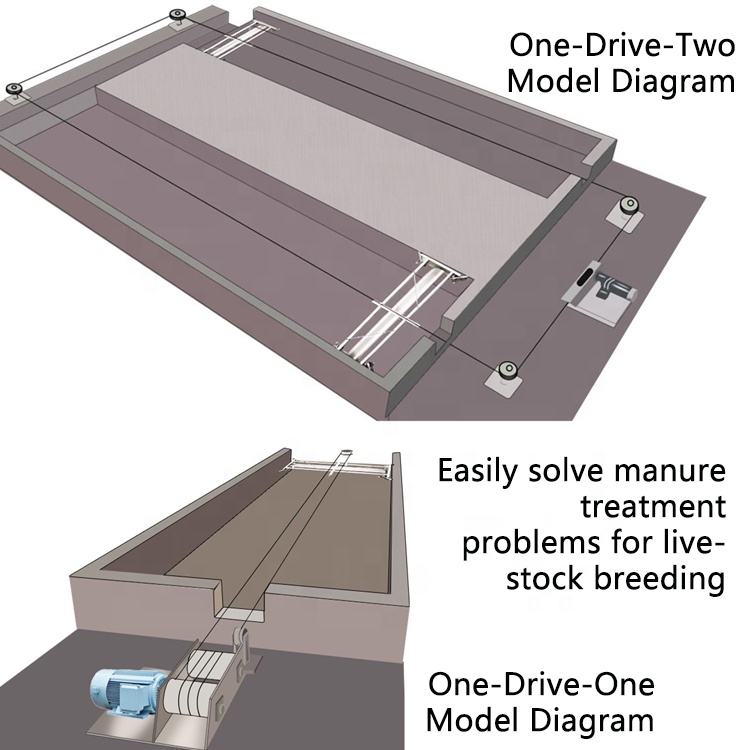 One-Drive-Two
Model Diagram

Easily solve manure treatment problems for livestock breeding

One-Drive-One
Model Diagram