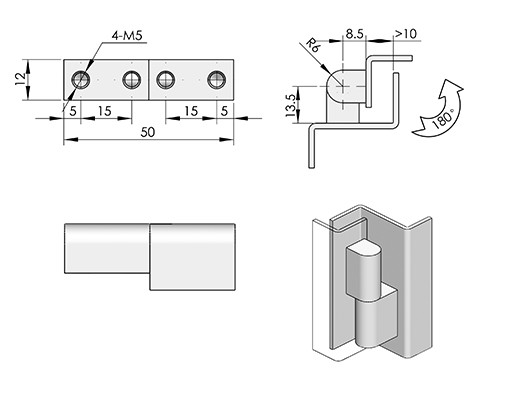 4-M5

12

5 15 15 5

50

R6 8.5 >10

13.5

180°