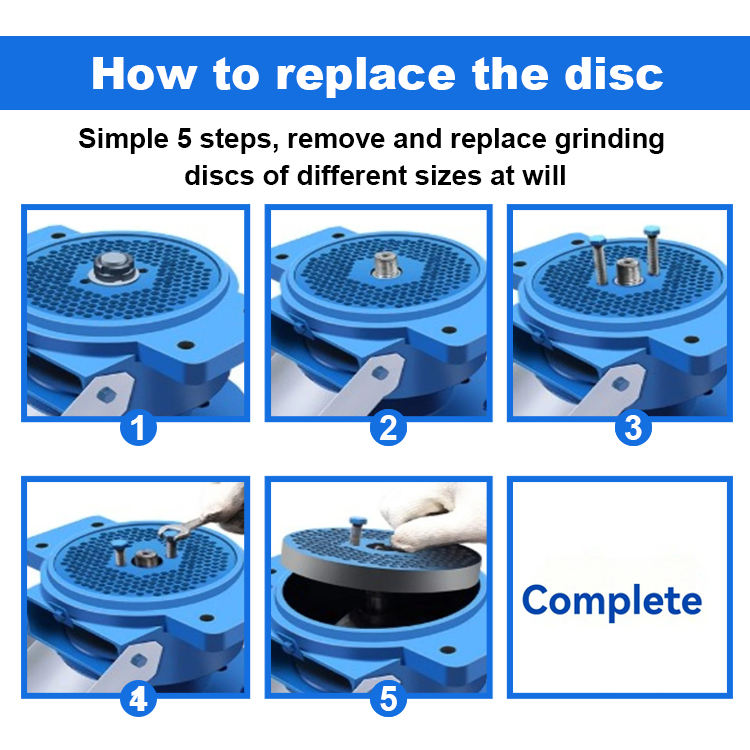 How to replace the disc

Simple 5 steps, remove and replace grinding discs of different sizes at will

1

2

3

4

5

Complete