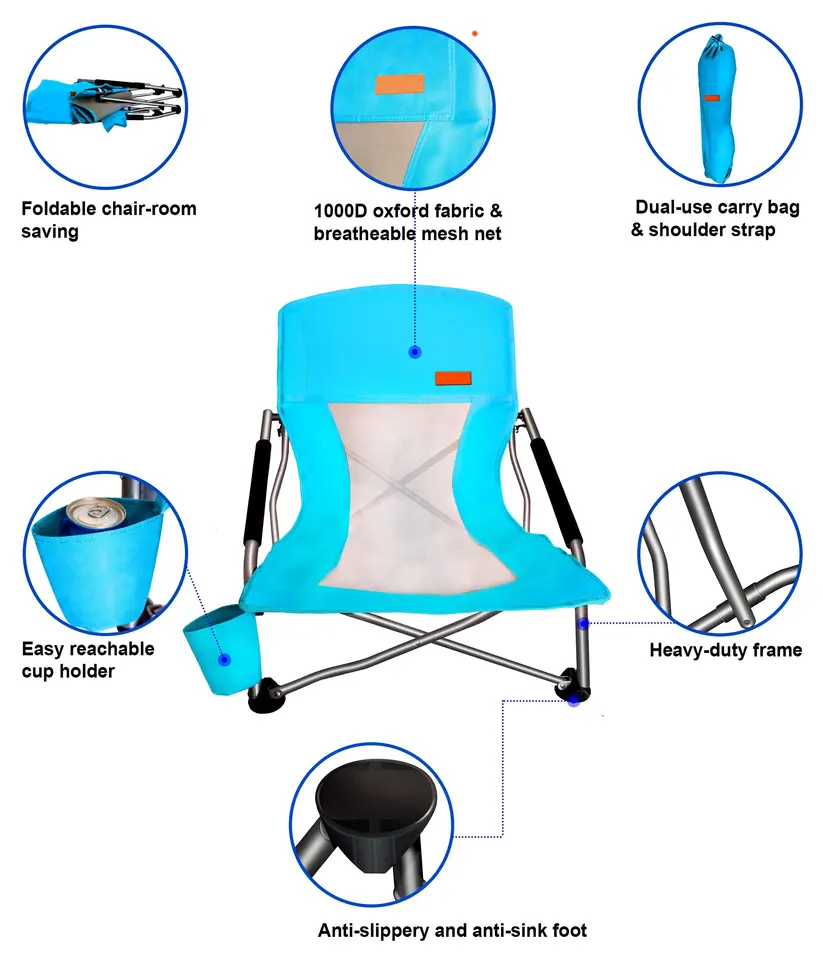 Foldable chair-room saving

1000D oxford fabric & breatheable mesh net

Dual-use carry bag & shoulder strap

Easy reachable cup holder

Heavy-duty frame

Anti-slippery and anti-sink foot