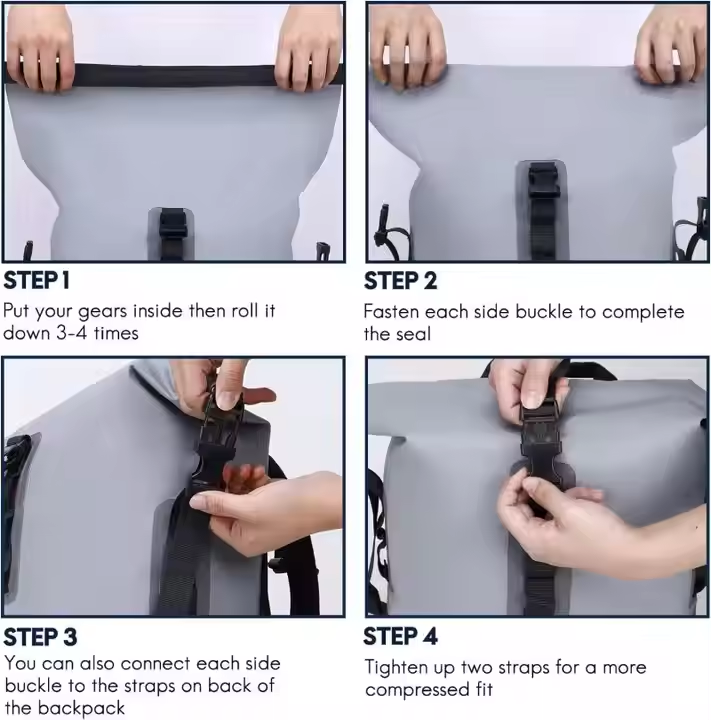 STEP 1
Put your gears inside then roll it down 3-4 times

STEP 2
Fasten each side buckle to complete the seal

STEP 3
You can also connect each side buckle to the straps on back of the backpack

STEP 4
Tighten up two straps for a more compressed fit