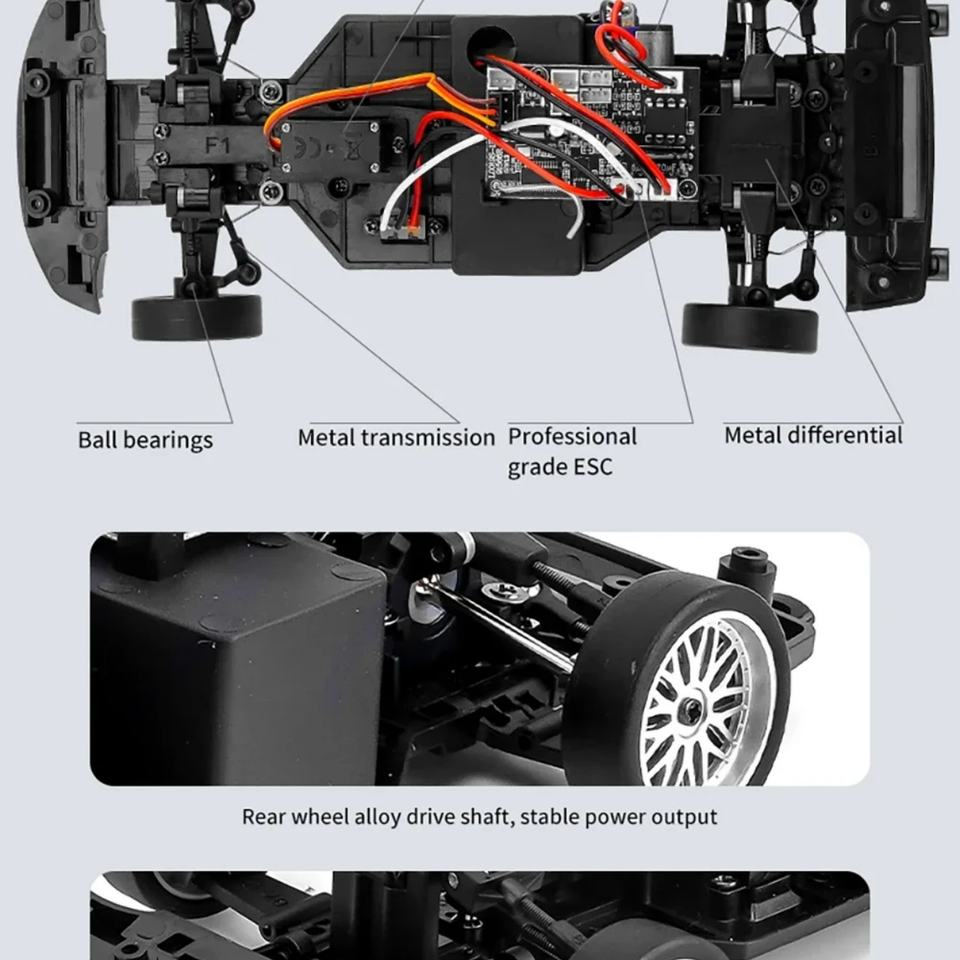 F1

Ball bearings

Metal transmission

Professional grade ESC

Metal differential

Rear wheel alloy drive shaft, stable power output