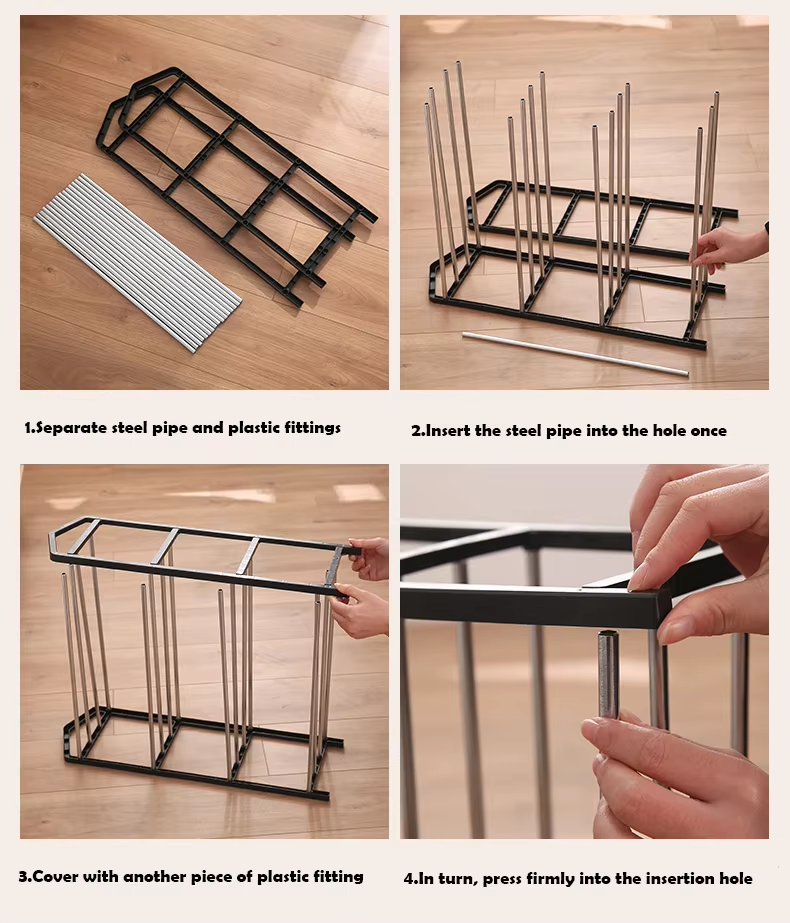 1.Separate steel pipe and plastic fittings

2.Insert the steel pipe into the hole once

3.Cover with another piece of plastic fitting

4.In turn, press firmly into the insertion hole