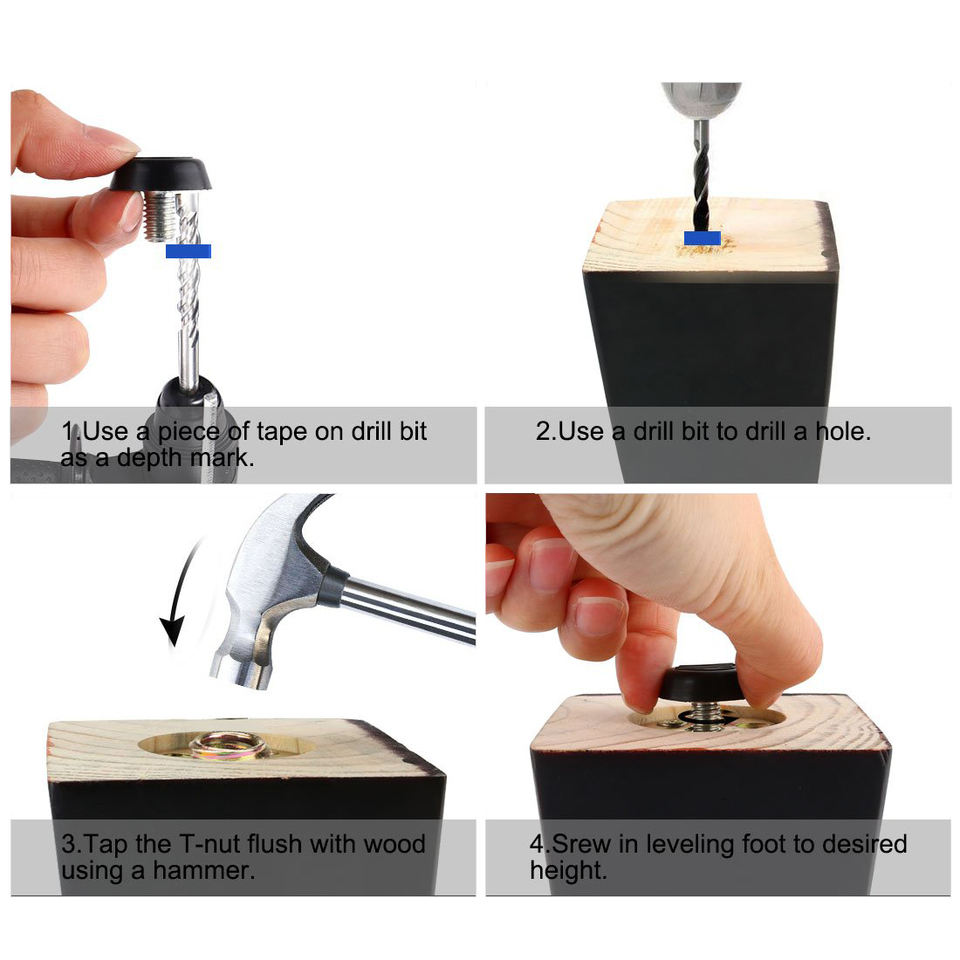 1.Use a piece of tape on drill bit as a depth mark.

2.Use a drill bit to drill a hole.

3.Tap the T-nut flush with wood using a hammer.

4.Srew in leveling foot to desired height.