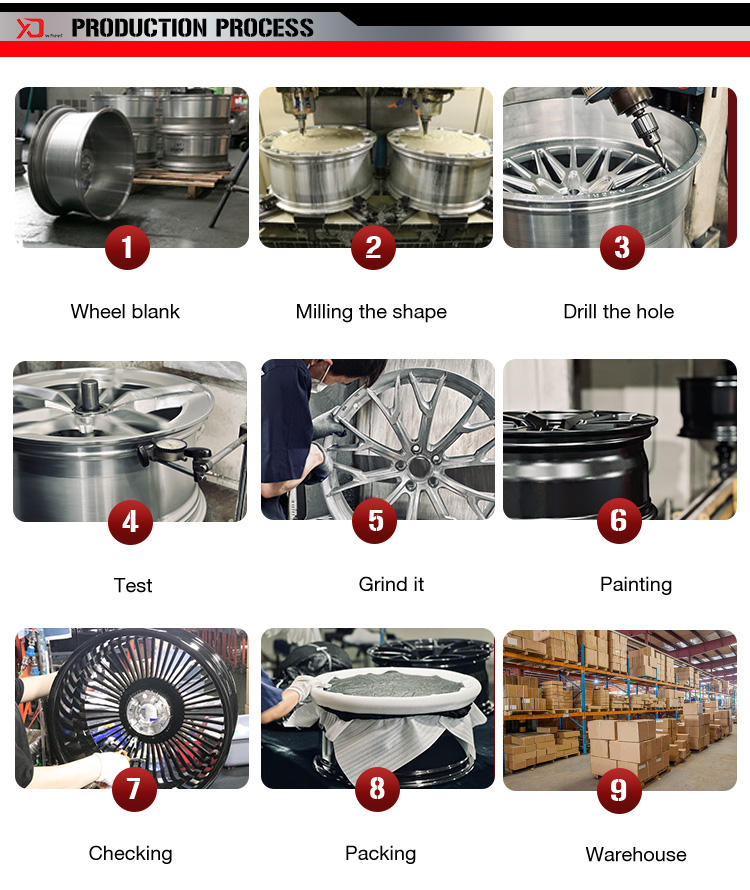 XD wheel PRODUCTION PROCESS

1
Wheel blank

2
Milling the shape

3
Drill the hole

4
Test

5
Grind it

6
Painting

7
Checking

8
Packing

9
Warehouse