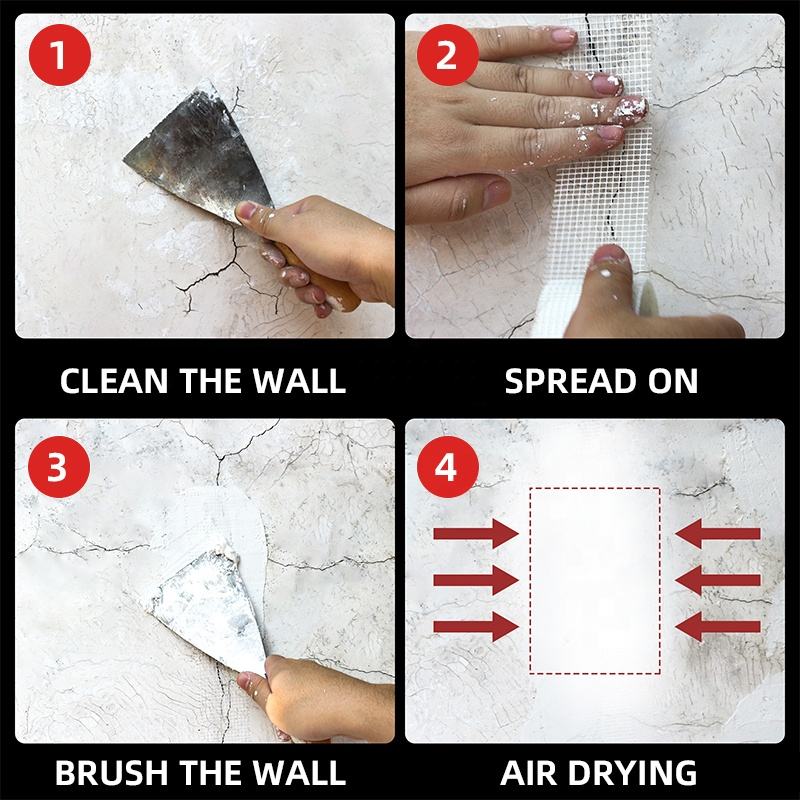 1

CLEAN THE WALL

2

SPREAD ON

3

BRUSH THE WALL

4

AIR DRYING