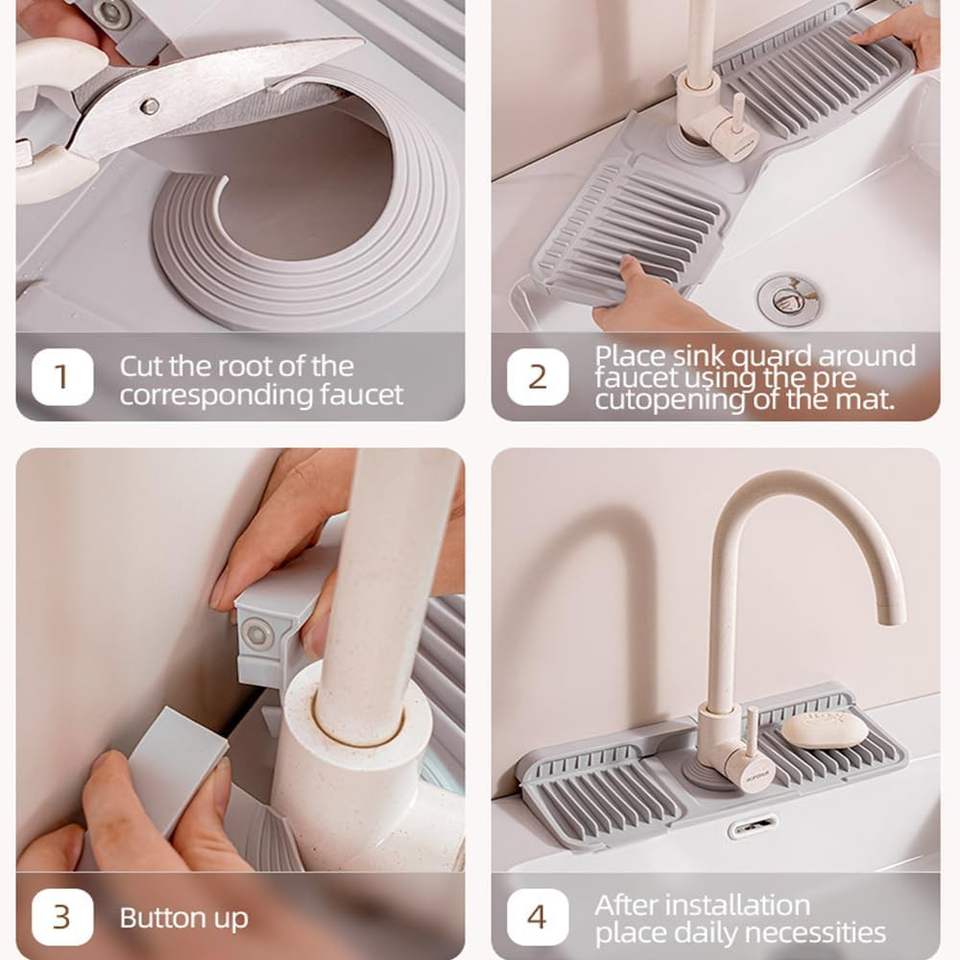 1
Cut the root of the corresponding faucet

2
Place sink guard around faucet using the pre cutopening of the mat.

3
Button up

4
After installation place daily necessities