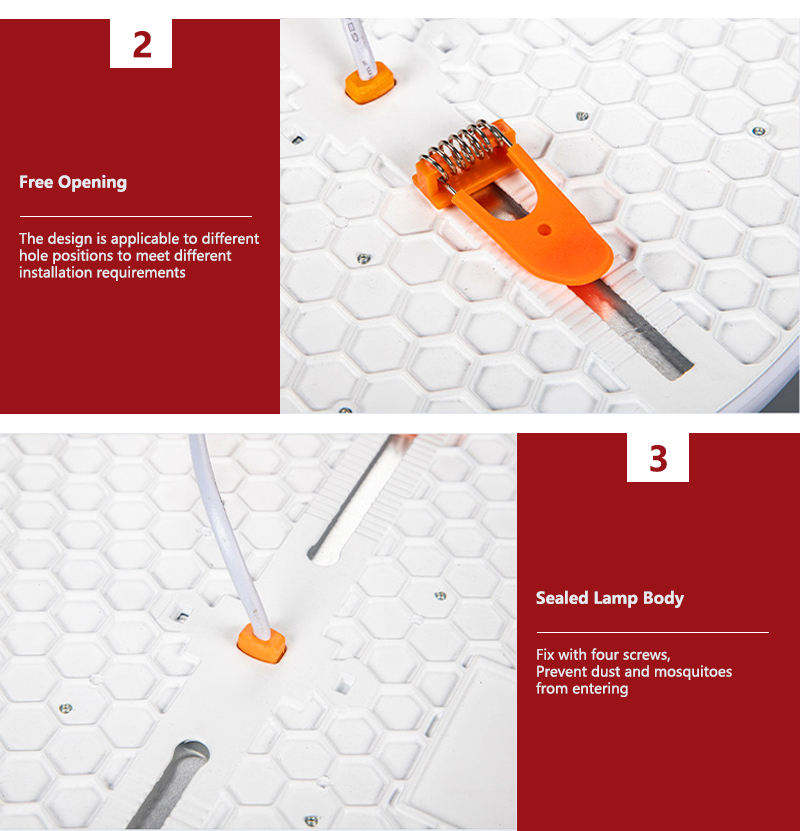 2

Free Opening

The design is applicable to different hole positions to meet different installation requirements

3

Sealed Lamp Body

Fix with four screws,
Prevent dust and mosquitoes from entering